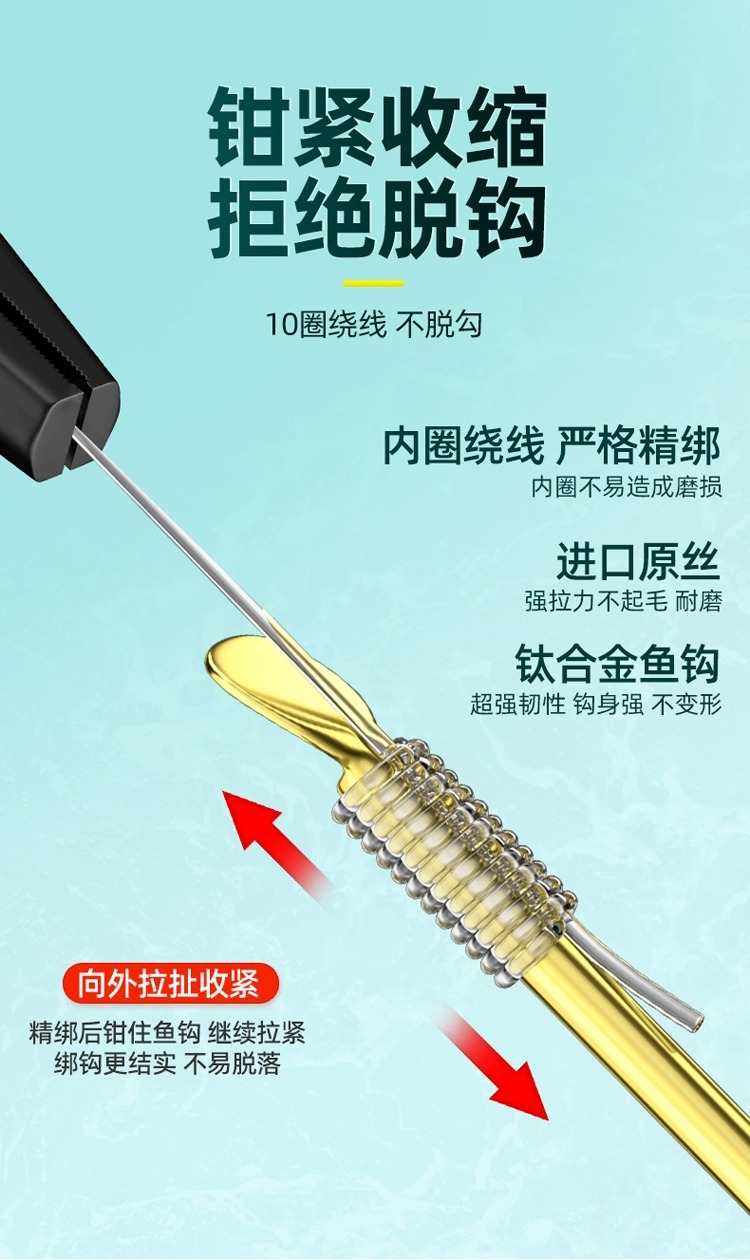 钳紧收缩
拒绝脱钩

10圈绕线 不脱勾

内圈绕线 严格精绑
内圈不易造成磨损

进口原丝
强拉力不起毛 耐磨

钛合金鱼钩
超强韧性 钩身强 不变形

向外拉扯收紧
精绑后钳住鱼钩 继续拉紧
绑钩更结实 不易脱落