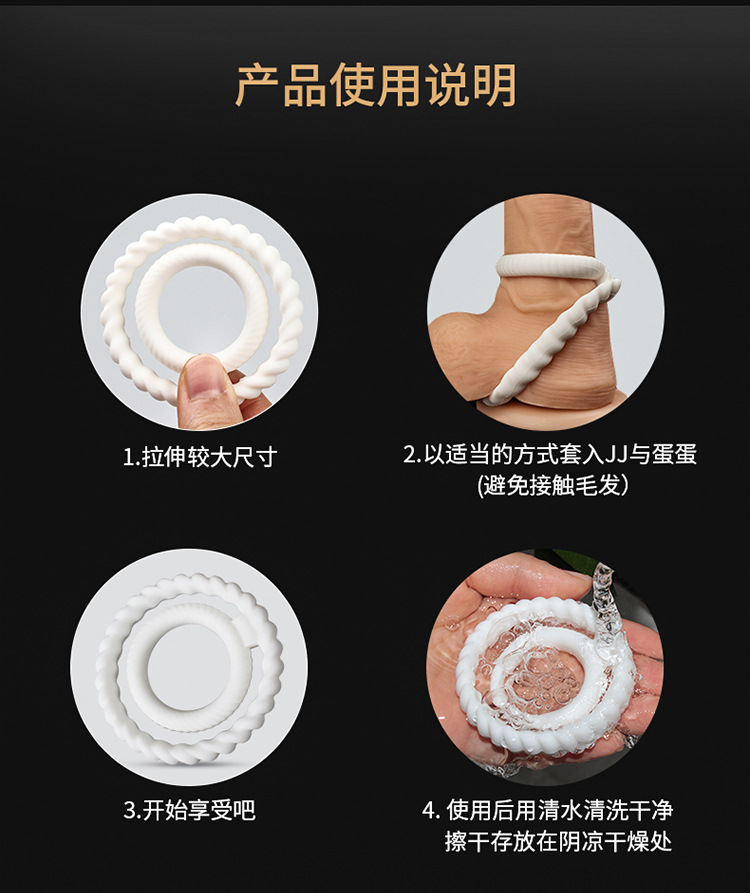 产品使用说明

1.拉伸较大尺寸

2.以适当的方式套入JJ与蛋蛋
(避免接触毛发)

3.开始享受吧

4. 使用后用清水清洗干净
擦干存放在阴凉干燥处