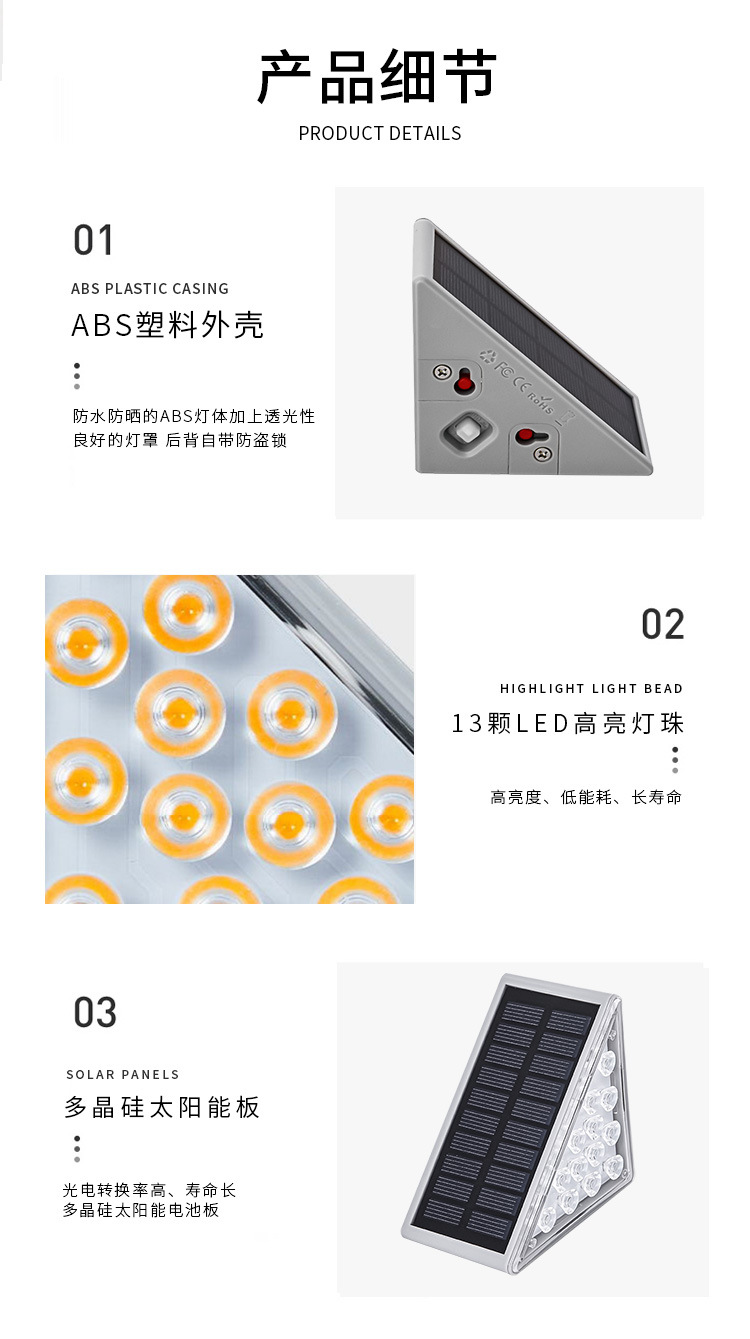 产品细节
PRODUCT DETAILS

01
ABS PLASTIC CASING
ABS塑料外壳

防水防晒的ABS灯体加上透光性良好的灯罩 后背自带防盗锁

FC CE RoHS

02
HIGHLIGHT LIGHT BEAD
13颗LED高亮灯珠

高亮度、低能耗、长寿命

03
SOLAR PANELS
多晶硅太阳能板

光电转换率高、寿命长
多晶硅太阳能电池板