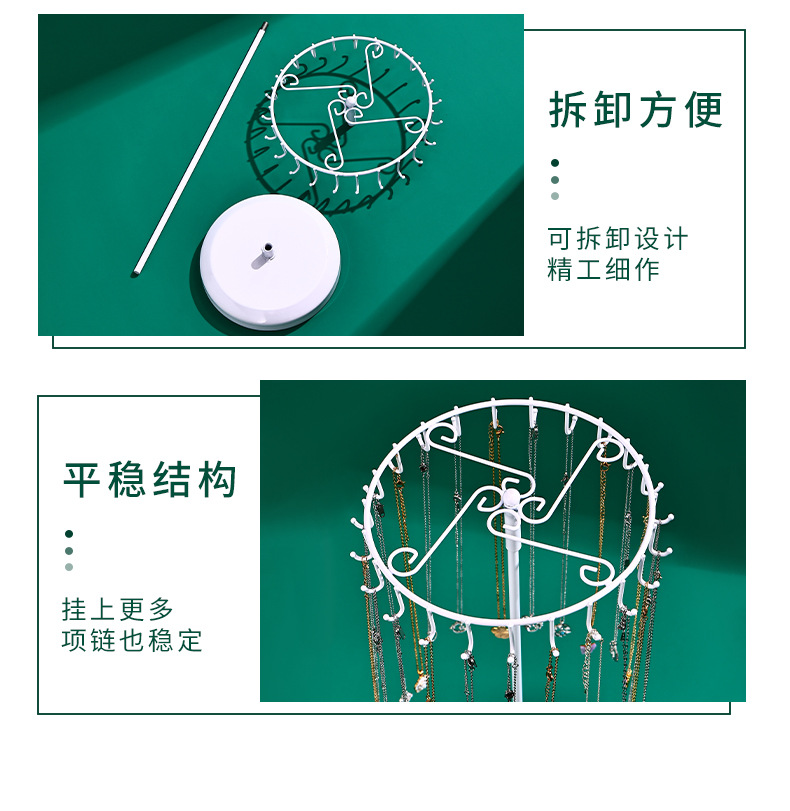 拆卸方便

可拆卸设计
精工细作

平稳结构

挂上更多
项链也稳定