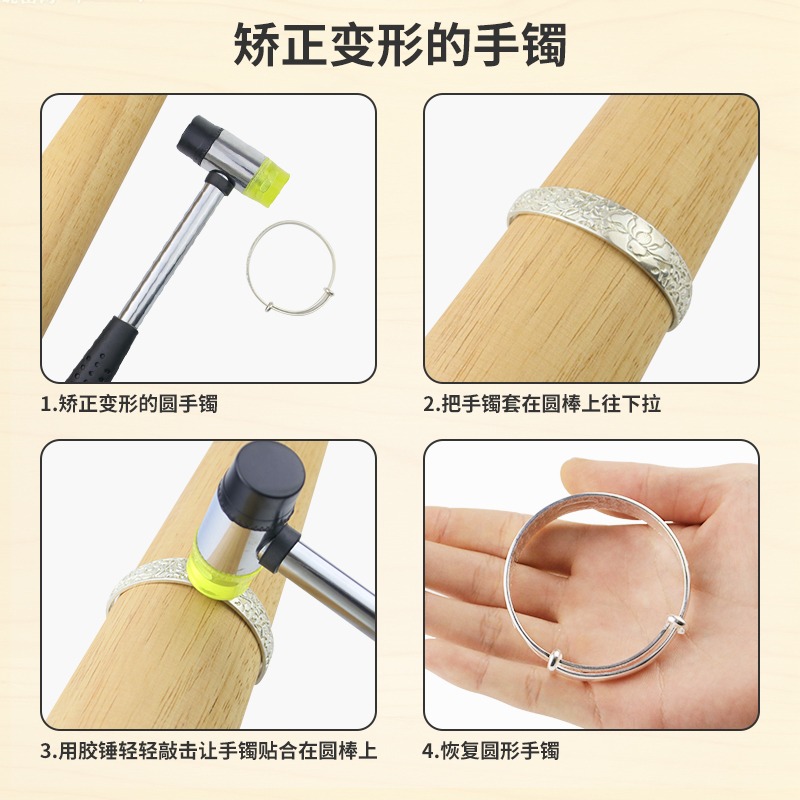 矫正变形的手镯

1.矫正变形的圆手镯

2.把手镯套在圆棒上往下拉

3.用胶锤轻轻敲击让手镯贴合在圆棒上

4.恢复圆形手镯