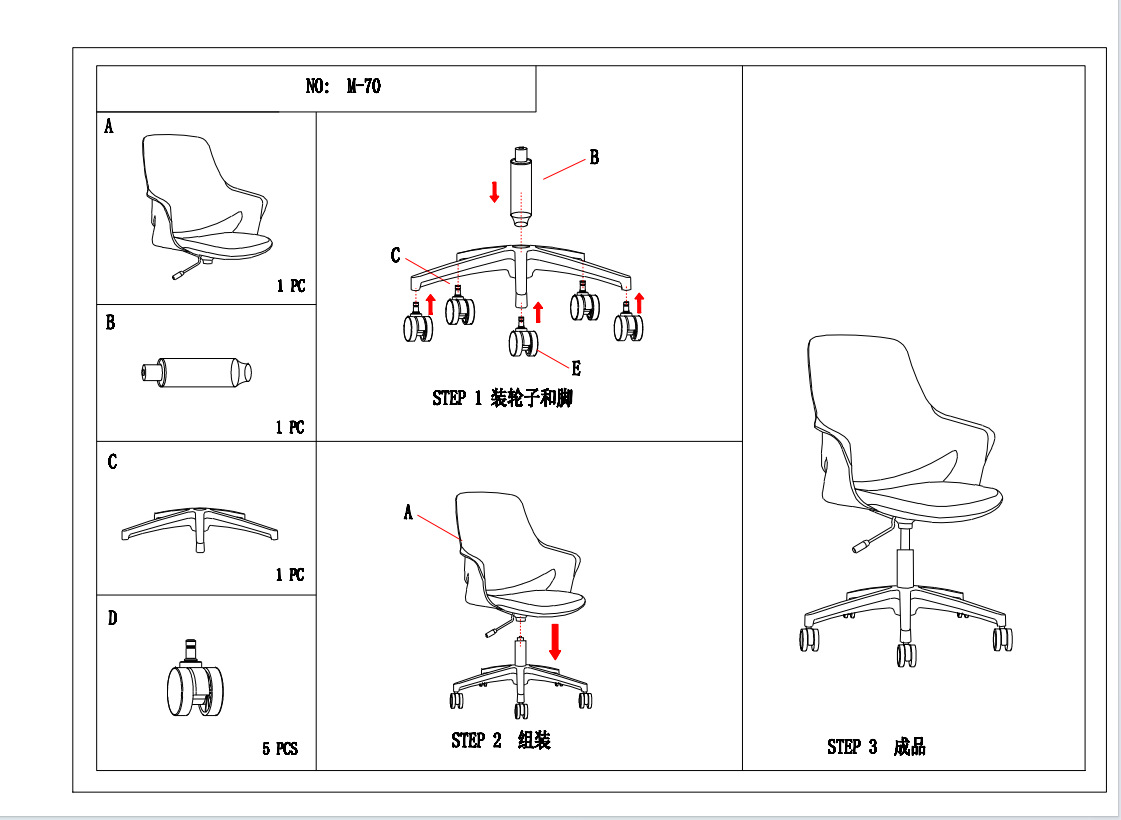 NO: M-70

A

1 PC

B

1 PC

C

1 PC

D

5 PCS

B

C

E

STEP 1 装轮子和脚

A

STEP 2 组装

STEP 3 成品