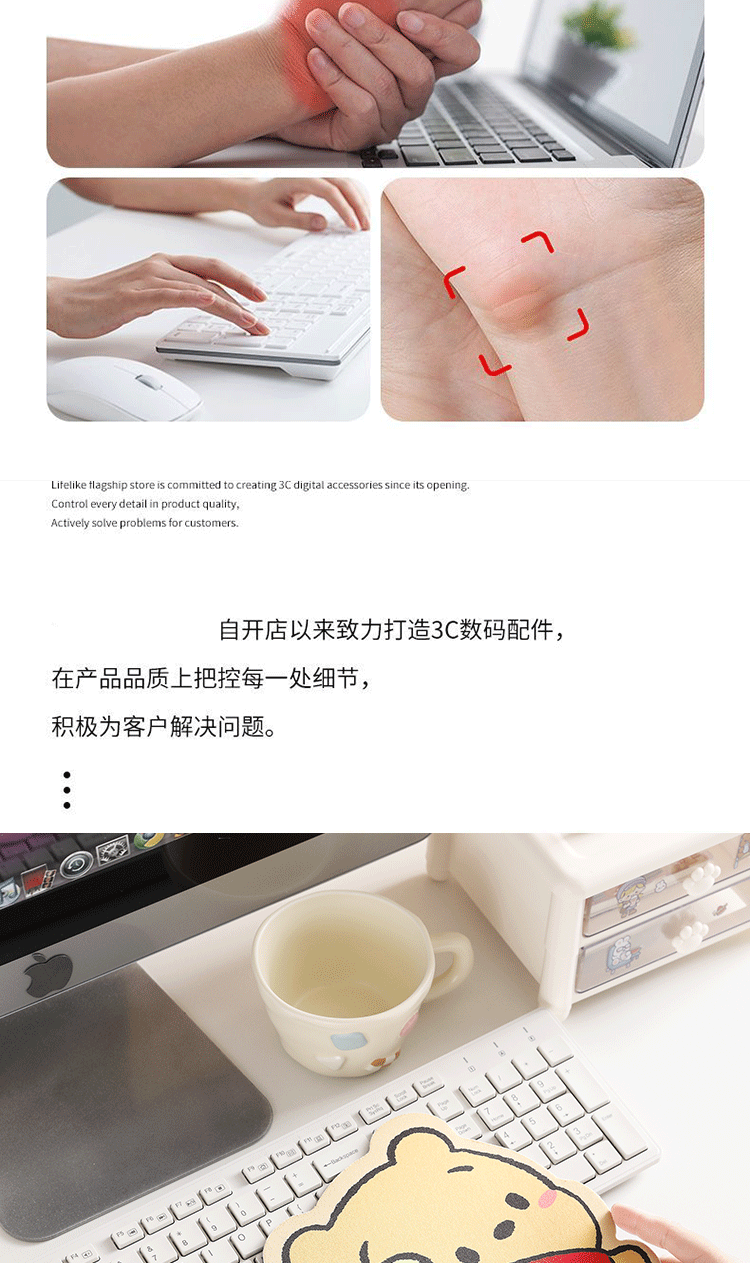 Lifelike flagship store is committed to creating 3C digital accessories since its opening.
Control every detail in product quality,
Actively solve problems for customers.

自开店以来致力打造3C数码配件，
在产品品质上把控每一处细节，
积极为客户解决问题。