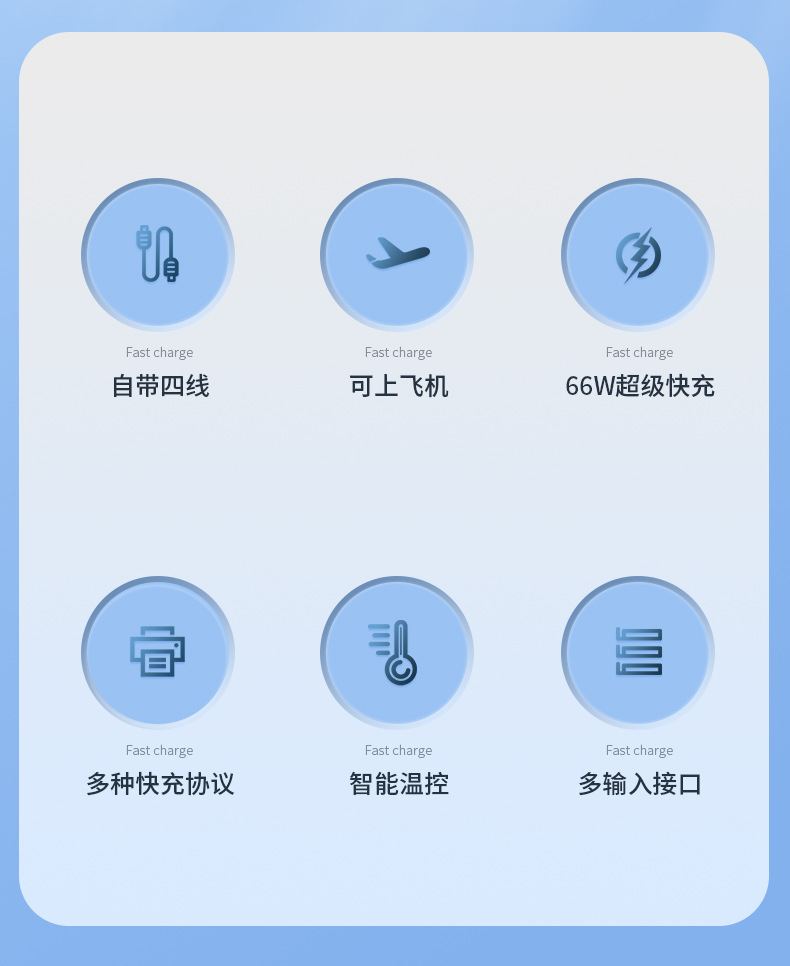 Fast charge
自带四线

Fast charge
可上飞机

Fast charge
66W超级快充

Fast charge
多种快充协议

Fast charge
智能温控

Fast charge
多输入接口