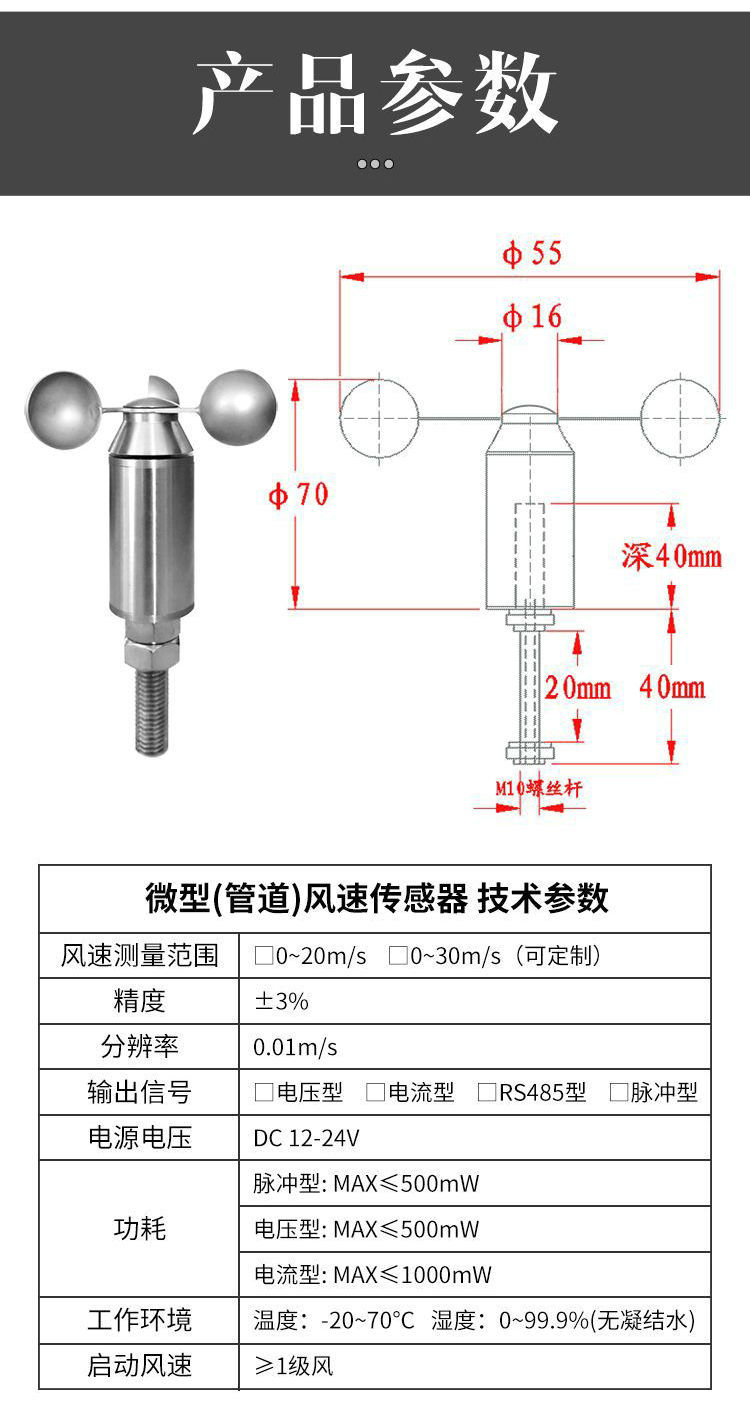 产品参数

ϕ55
ϕ16
ϕ70
深40mm
20mm
40mm
M10螺丝杆

| 微型(管道)风速传感器 技术参数 | |
|---|---|
| 风速测量范围 | □0~20m/s □0~30m/s（可定制） |
| 精度 | ±3% |
| 分辨率 | 0.01m/s |
| 输出信号 | □电压型 □电流型 □RS485型 □脉冲型 |
| 电源电压 | DC 12-24V |
| 功耗 | 脉冲型: MAX≤500mW |
| | 电压型: MAX≤500mW |
| | 电流型: MAX≤1000mW |
| 工作环境 | 温度：-20~70°C 湿度：0~99.9%(无凝结水) |
| 启动风速 | ≥1级风 |