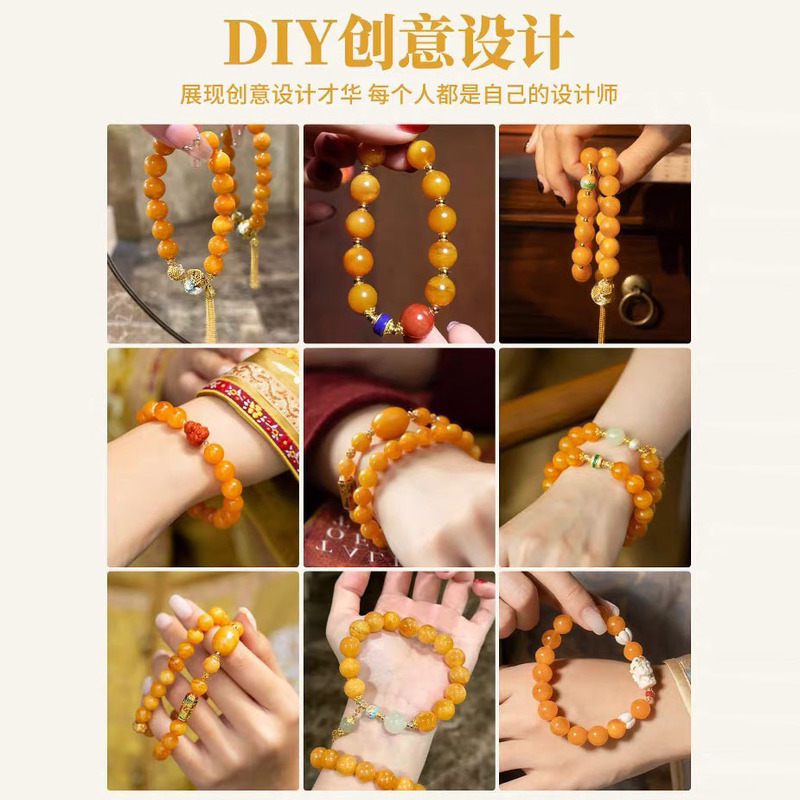 DIY创意设计

展现创意设计才华 每个人都是自己的设计师