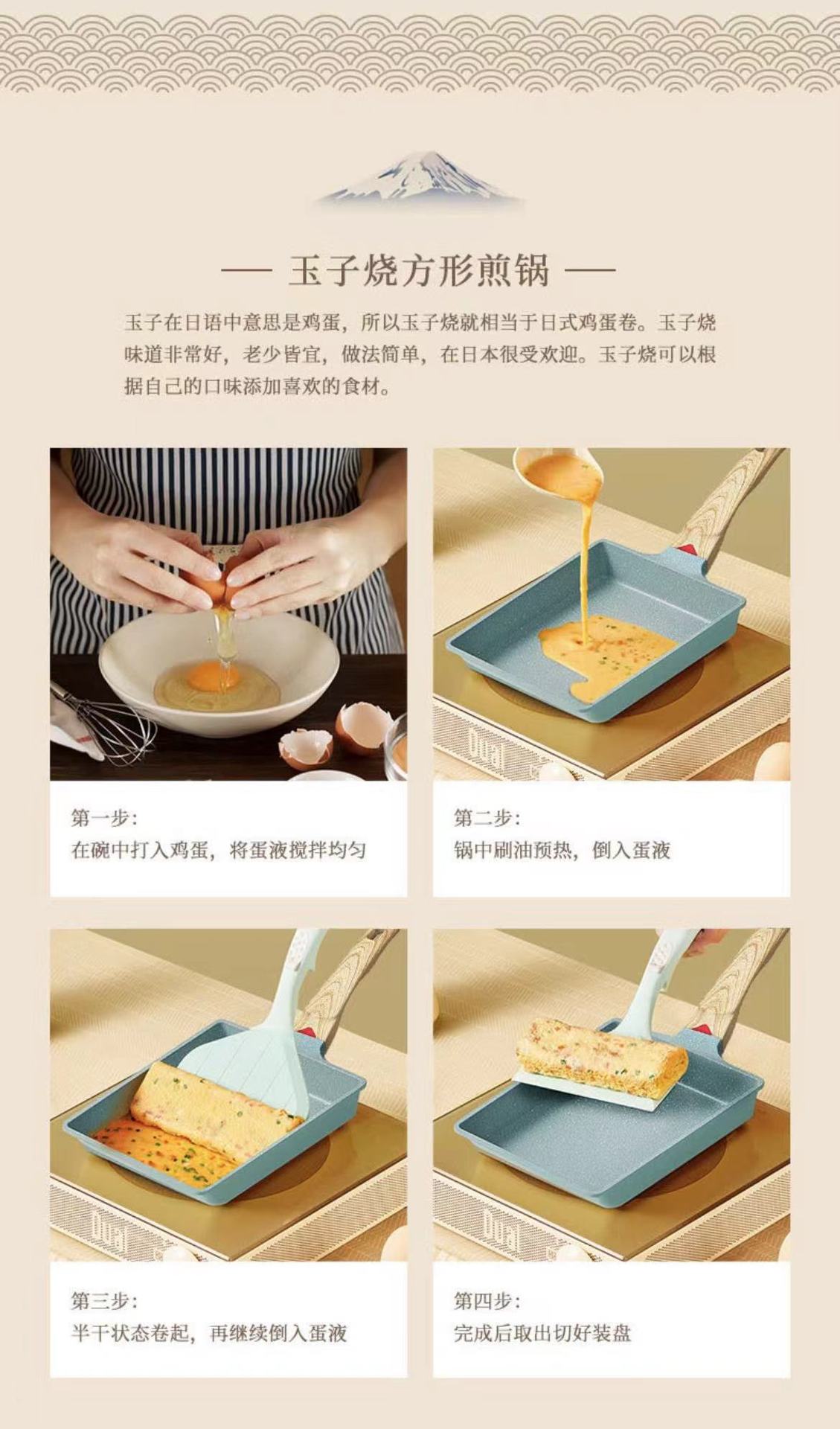 — 玉子烧方形煎锅 —

玉子在日语中意思是鸡蛋，所以玉子烧就相当于日式鸡蛋卷。玉子烧味道非常好，老少皆宜，做法简单，在日本很受欢迎。玉子烧可以根据自己的口味添加喜欢的食材。

第一步：
在碗中打入鸡蛋，将蛋液搅拌均匀

第二步：
锅中刷油预热，倒入蛋液

第三步：
半干状态卷起，再继续倒入蛋液

第四步：
完成后取出切好装盘