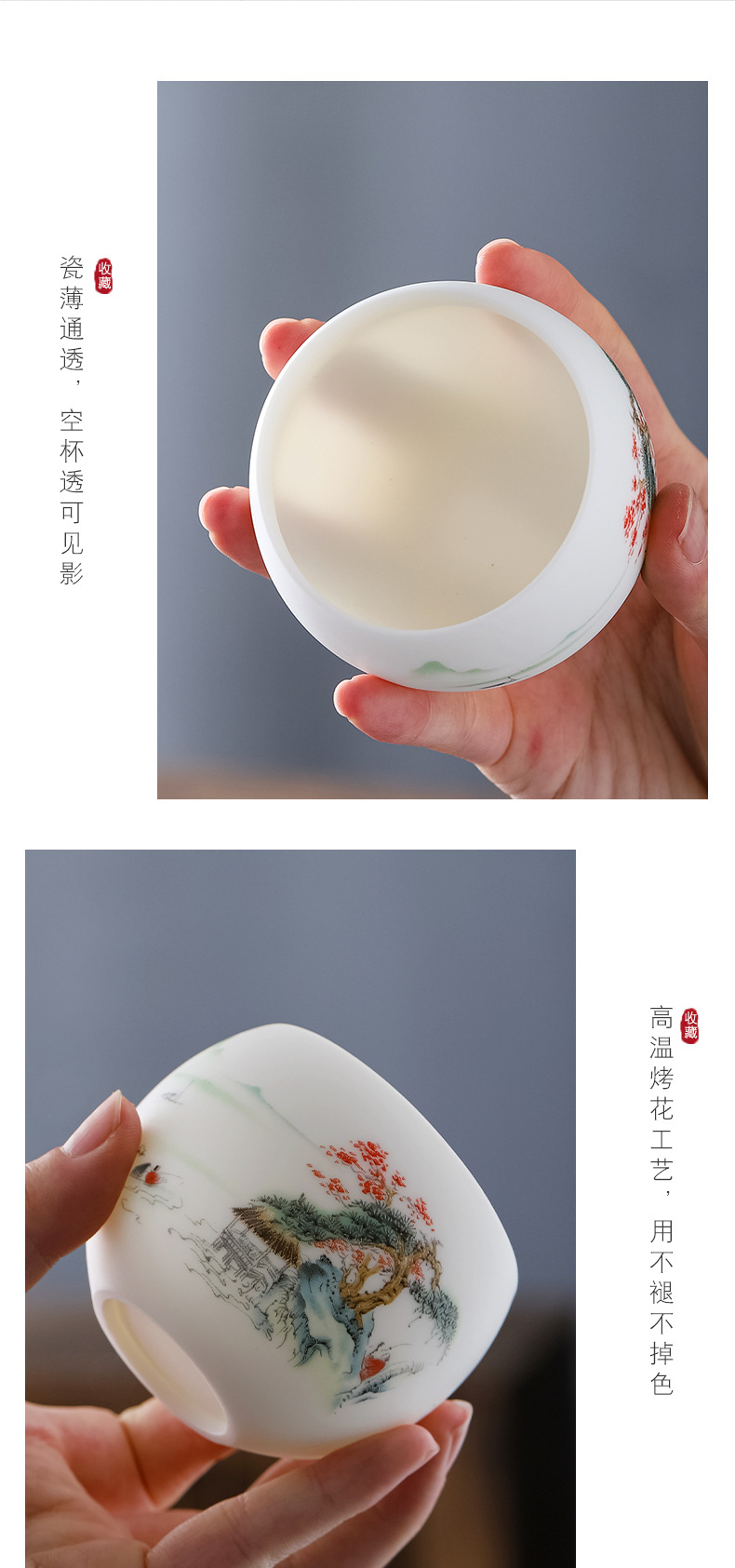 收藏

瓷薄通透，空杯透可见影

收藏

高温烤花工艺，用不褪不掉色