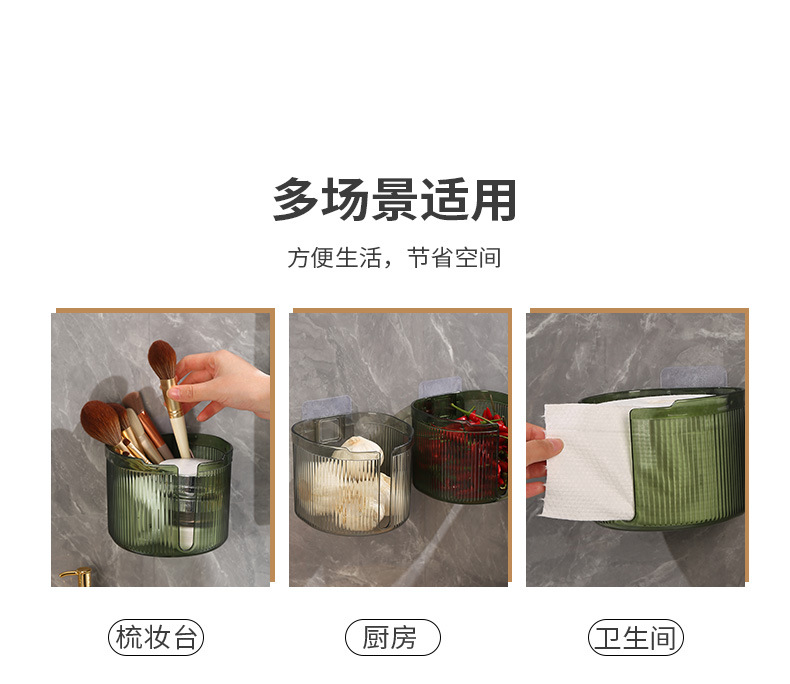 多场景适用

方便生活，节省空间

梳妆台

厨房

卫生间