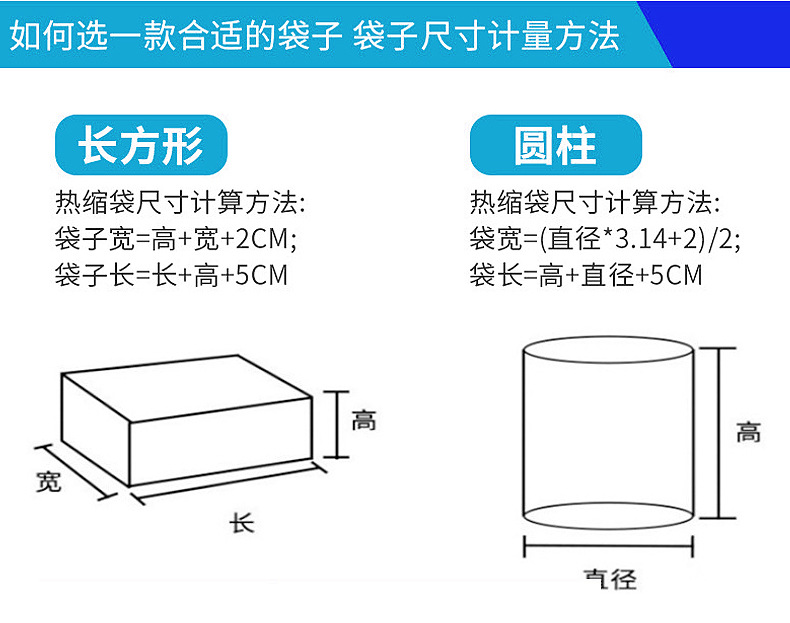 如何选一款合适的袋子 袋子尺寸计量方法

长方形

热缩袋尺寸计算方法:
袋子宽=高+宽+2CM;
袋子长=长+高+5CM

高
宽
长

圆柱

热缩袋尺寸计算方法:
袋宽=(直径*3.14+2)/2;
袋长=高+直径+5CM

高
直径