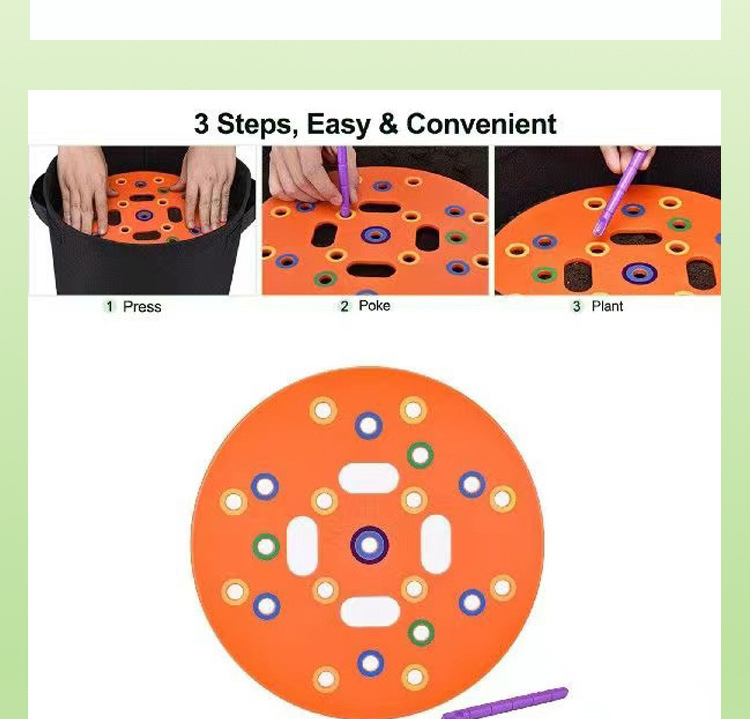 3 Steps, Easy & Convenient

1 Press

2 Poke

3 Plant