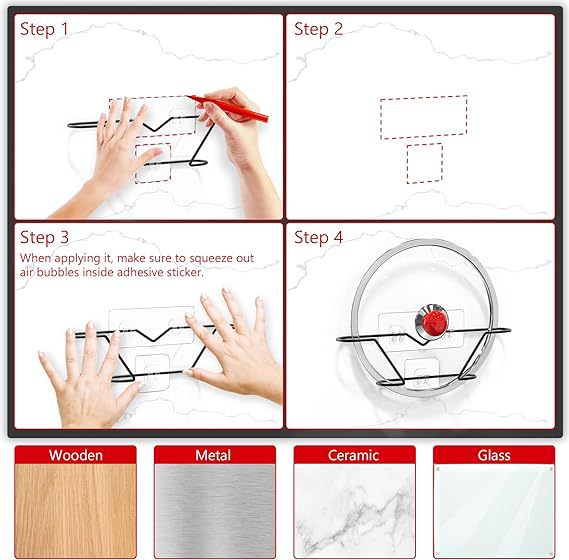 Step 1

Step 2

Step 3
When applying it, make sure to squeeze out air bubbles inside adhesive sticker.

Step 4

Wooden

Metal

Ceramic

Glass