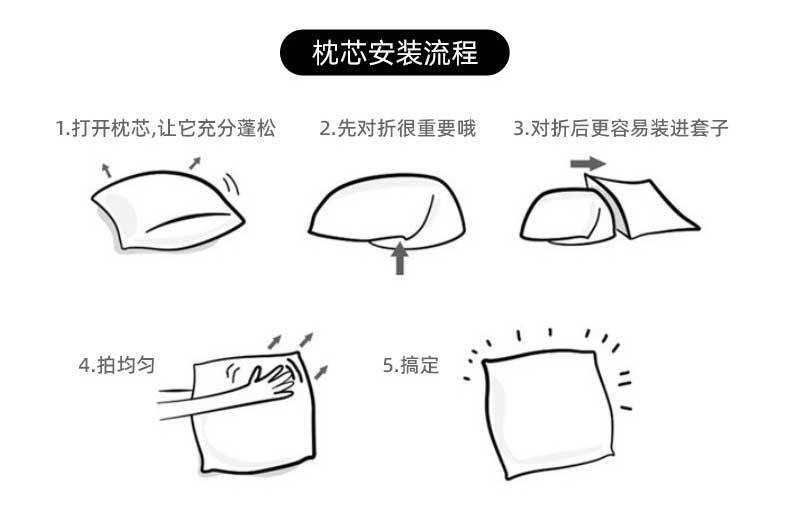 枕芯安装流程

1.打开枕芯,让它充分蓬松

2.先对折很重要哦

3.对折后更容易装进套子

4.拍均匀

5.搞定