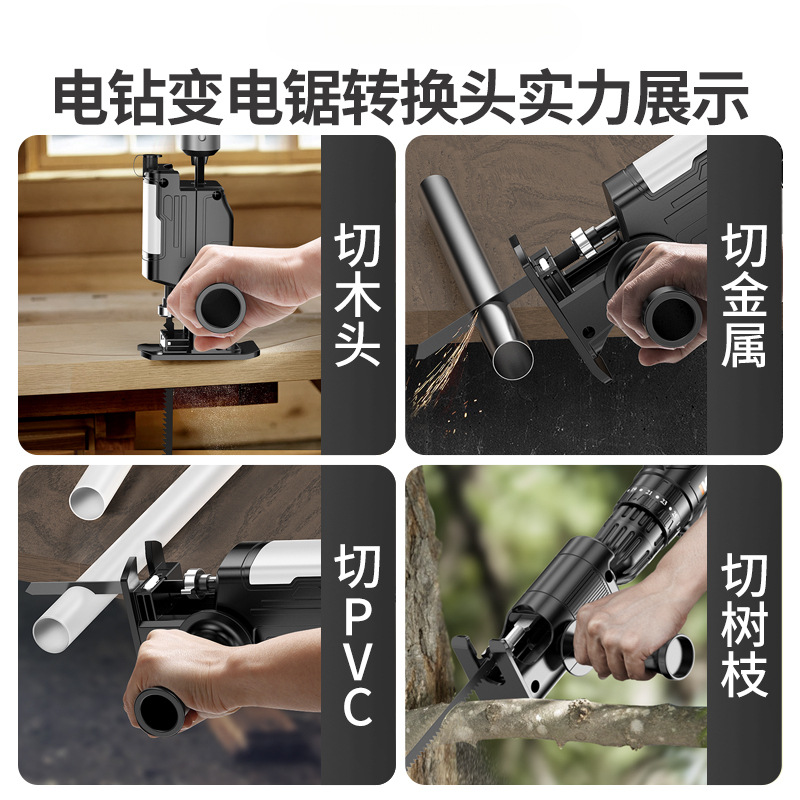 电钻变电锯转换头实力展示

切木头

切金属

切PVC

切树枝