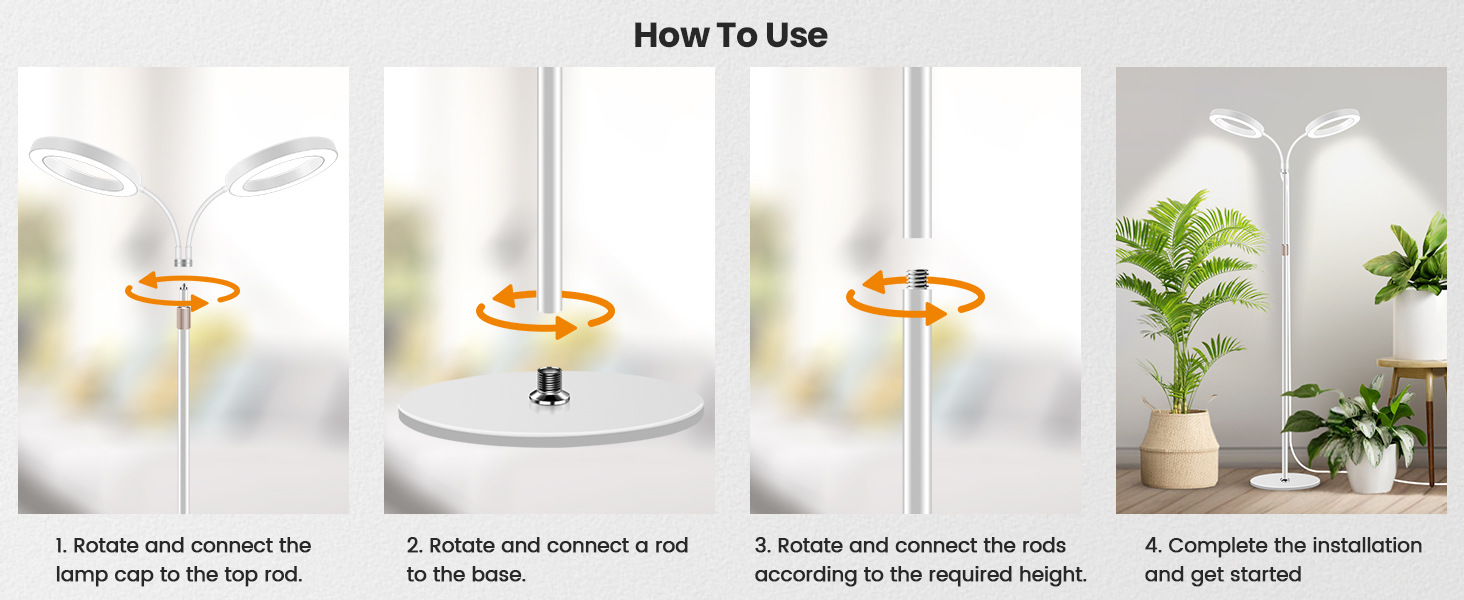 How To Use

1. Rotate and connect the lamp cap to the top rod.

2. Rotate and connect a rod to the base.

3. Rotate and connect the rods according to the required height.

4. Complete the installation and get started