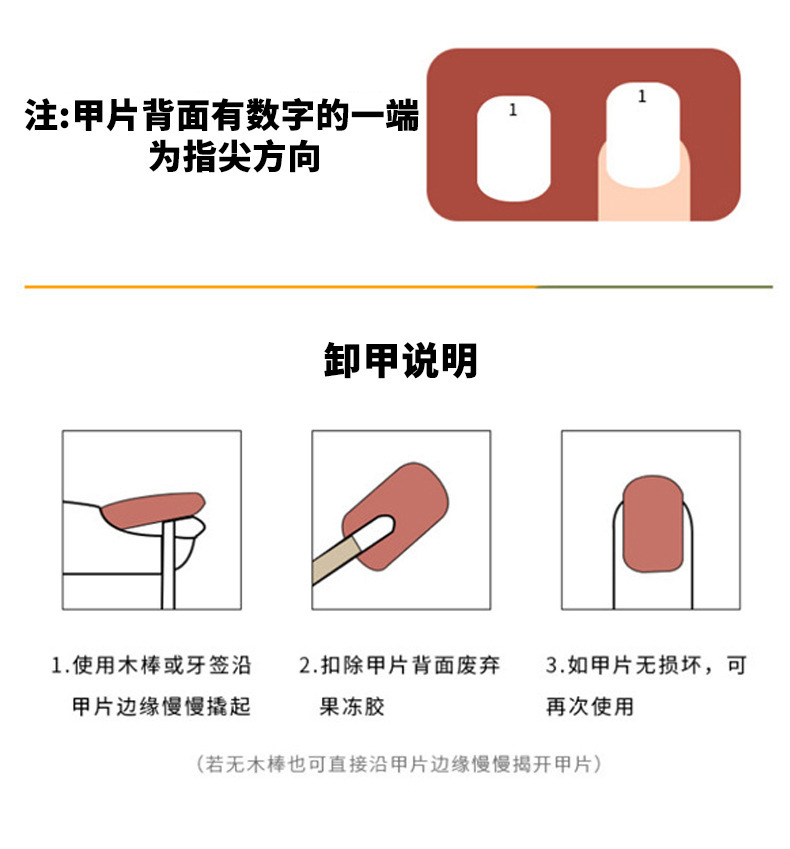 注:甲片背面有数字的一端为指尖方向

1

1

卸甲说明

1.使用木棒或牙签沿甲片边缘慢慢撬起

2.扣除甲片背面废弃果冻胶

3.如甲片无损坏，可再次使用

（若无木棒也可直接沿甲片边缘慢慢揭开甲片）