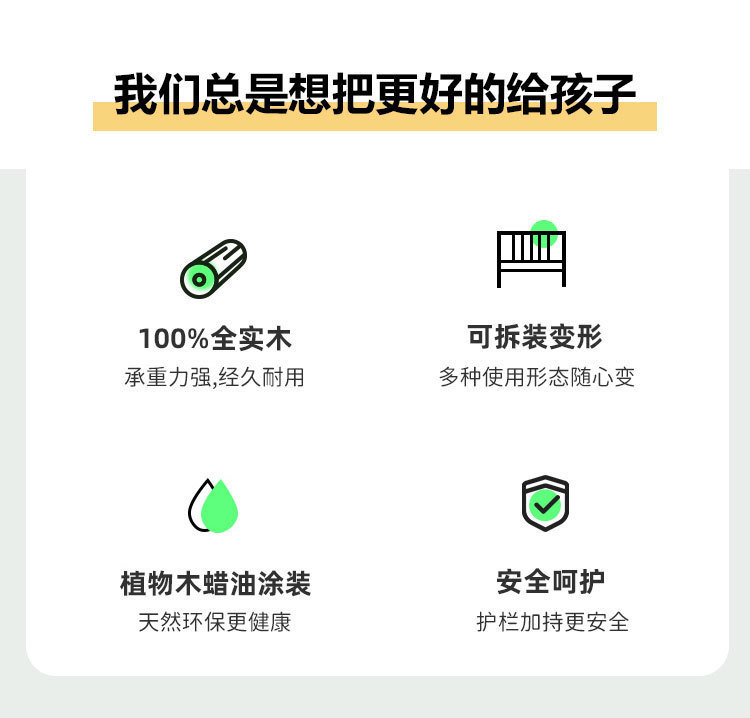 我们总是想把更好的给孩子

100%全实木
承重力强,经久耐用

可拆装变形
多种使用形态随心变

植物木蜡油涂装
天然环保更健康

安全呵护
护栏加持更安全