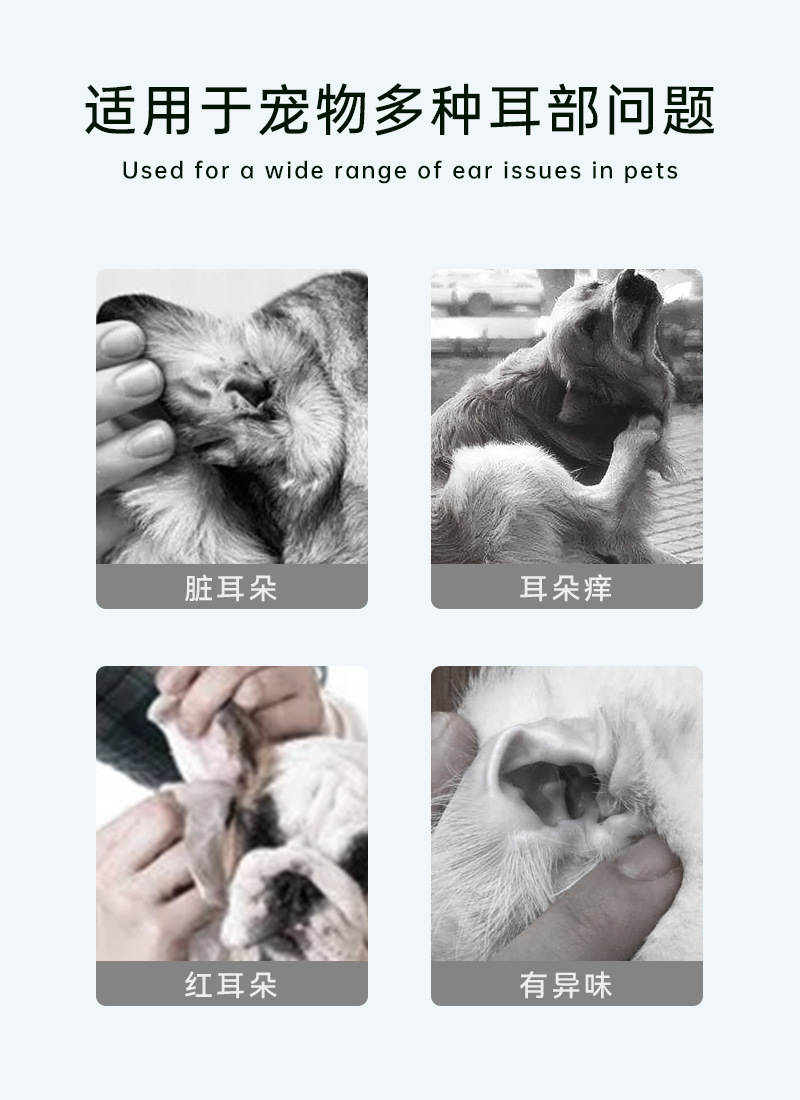 适用于宠物多种耳部问题

Used for a wide range of ear issues in pets

脏耳朵

耳朵痒

红耳朵

有异味