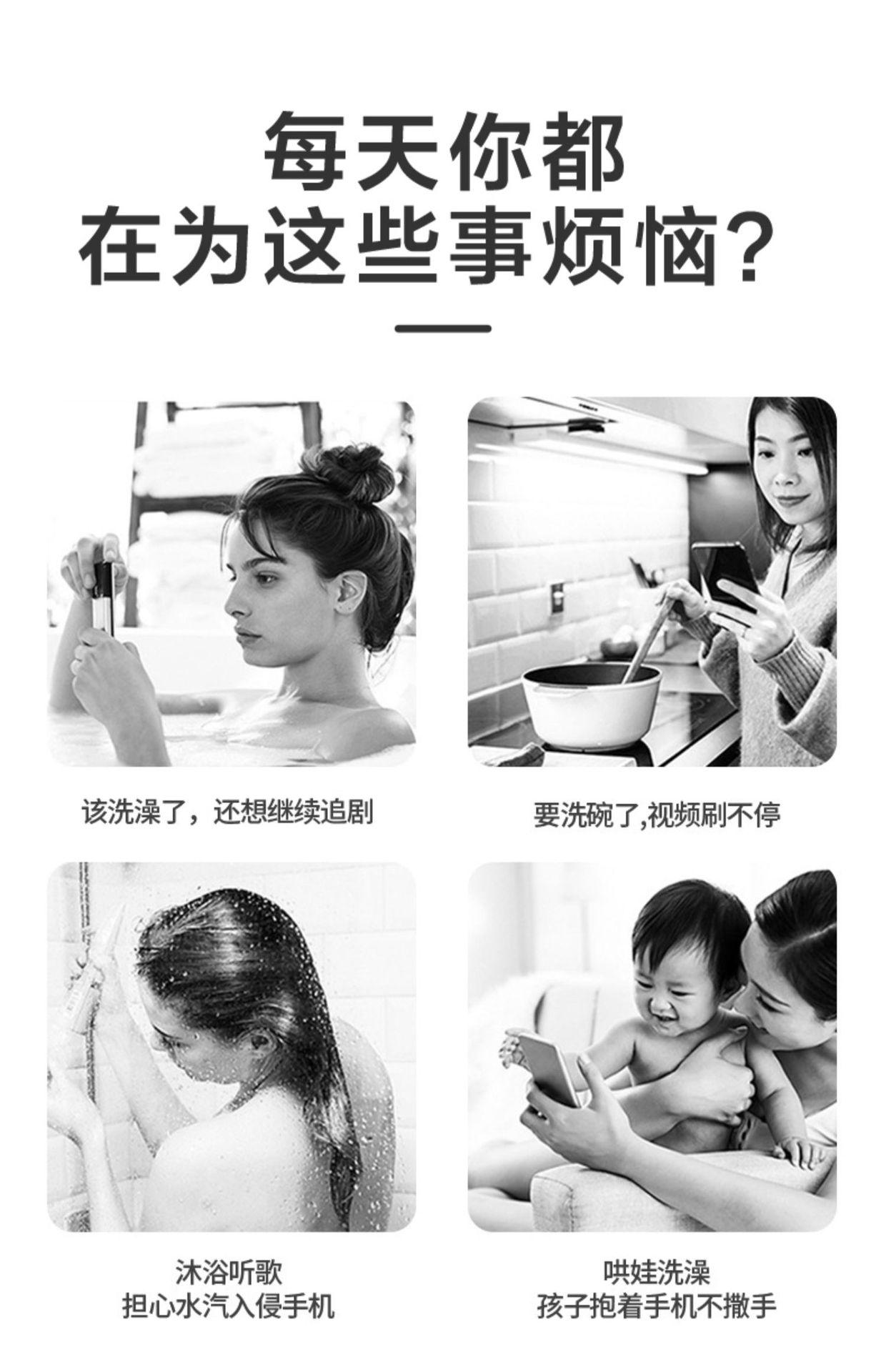 每天你都
在为这些事烦恼?

该洗澡了，还想继续追剧

要洗碗了,视频刷不停

沐浴听歌
担心水汽入侵手机

哄娃洗澡
孩子抱着手机不撒手