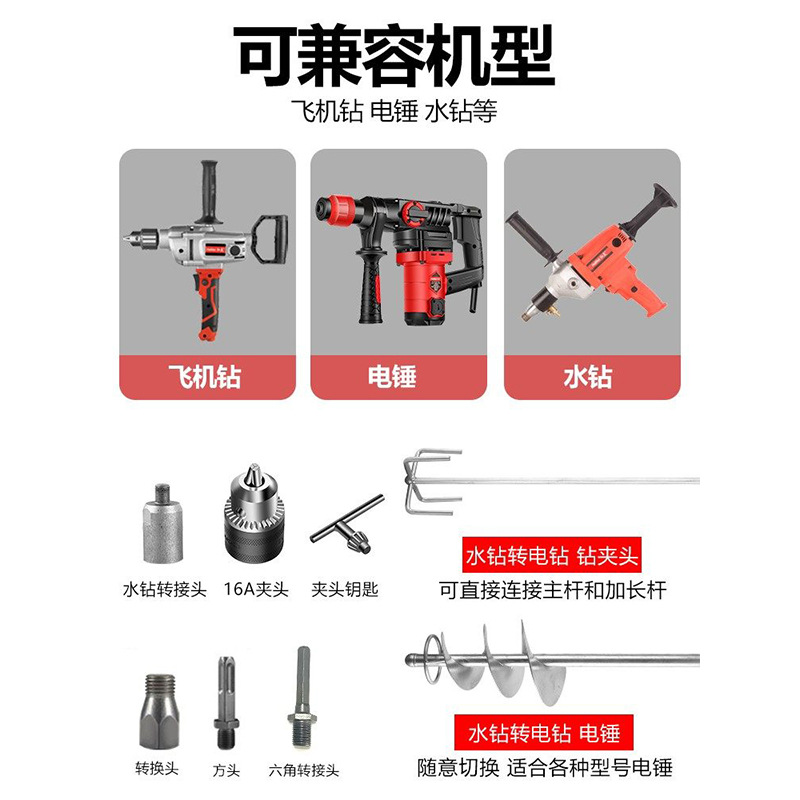 可兼容机型
飞机钻 电锤 水钻等

飞机钻

电锤

水钻

水钻转接头

16A夹头

夹头钥匙

水钻转电钻 钻夹头
可直接连接主杆和加长杆

转换头

方头

六角转接头

水钻转电钻 电锤
随意切换 适合各种型号电锤