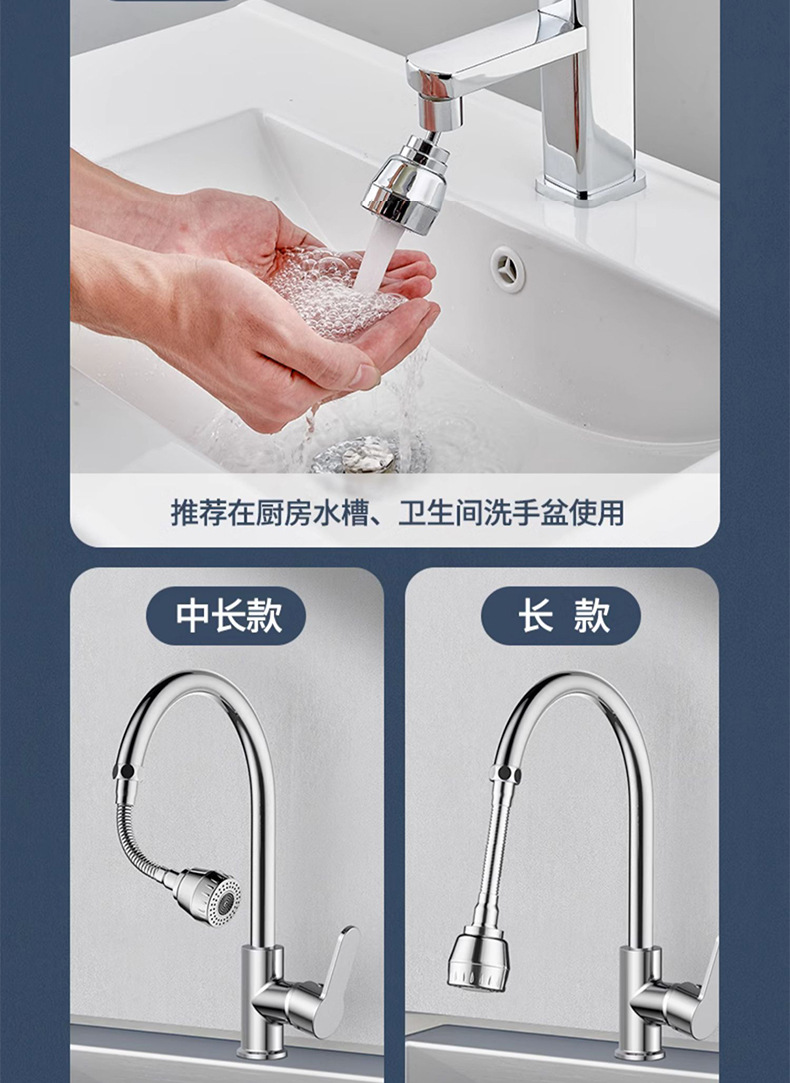 推荐在厨房水槽、卫生间洗手盆使用

中长款

长 款