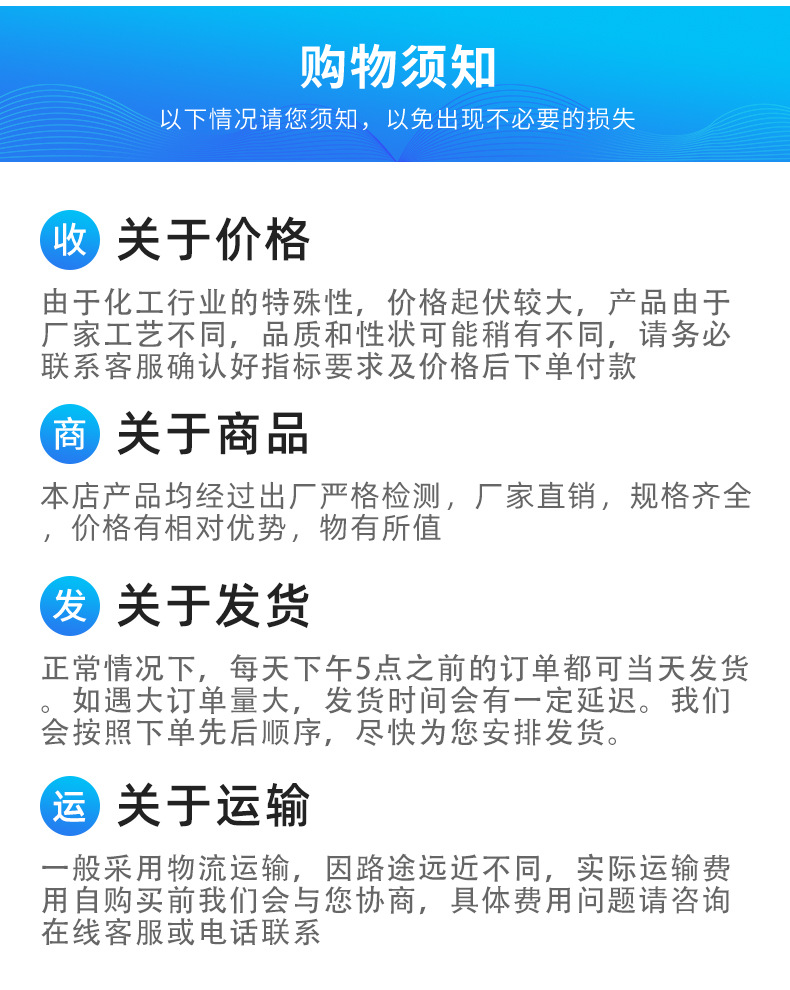 购物须知

以下情况请您须知，以免出现不必要的损失

收 关于价格

由于化工行业的特殊性，价格起伏较大，产品由于厂家工艺不同，品质和性状可能稍有不同，请务必联系客服确认好指标要求及价格后下单付款

商 关于商品

本店产品均经过出厂严格检测，厂家直销，规格齐全，价格有相对优势，物有所值

发 关于发货

正常情况下，每天下午5点之前的订单都可当天发货。如遇大订单量大，发货时间会有一定延迟。我们会按照下单先后顺序，尽快为您安排发货。

运 关于运输

一般采用物流运输，因路途远近不同，实际运输费用自购买前我们会与您协商，具体费用问题请咨询在线客服或电话联系