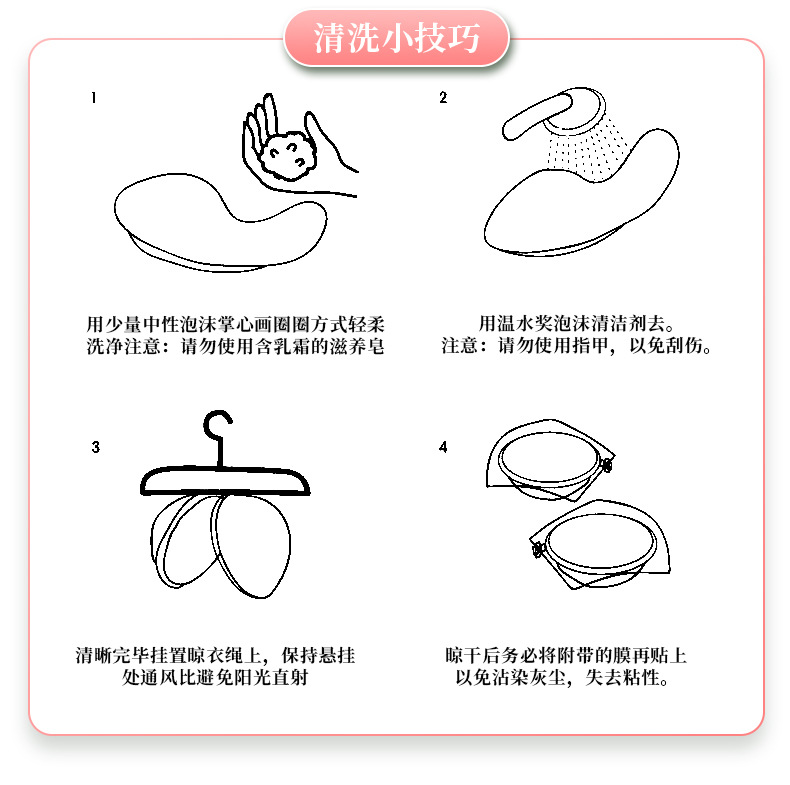 清洗小技巧

1

用少量中性泡沫掌心画圈圈方式轻柔洗净注意：请勿使用含乳霜的滋养皂

2

用温水奖泡沫清洁剂去。
注意：请勿使用指甲，以免刮伤。

3

清晰完毕挂置晾衣绳上，保持悬挂处通风比避免阳光直射

4

晾干后务必将附带的膜再贴上以免沾染灰尘，失去粘性。