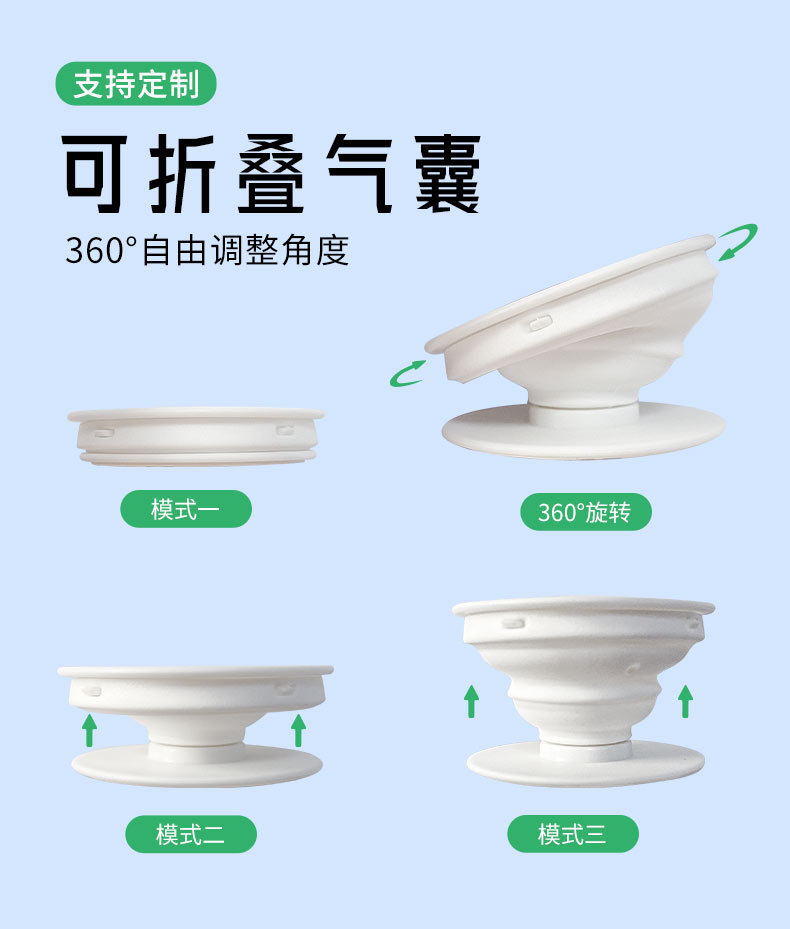 支持定制

可折叠气囊

360°自由调整角度

模式一

360°旋转

模式二

模式三