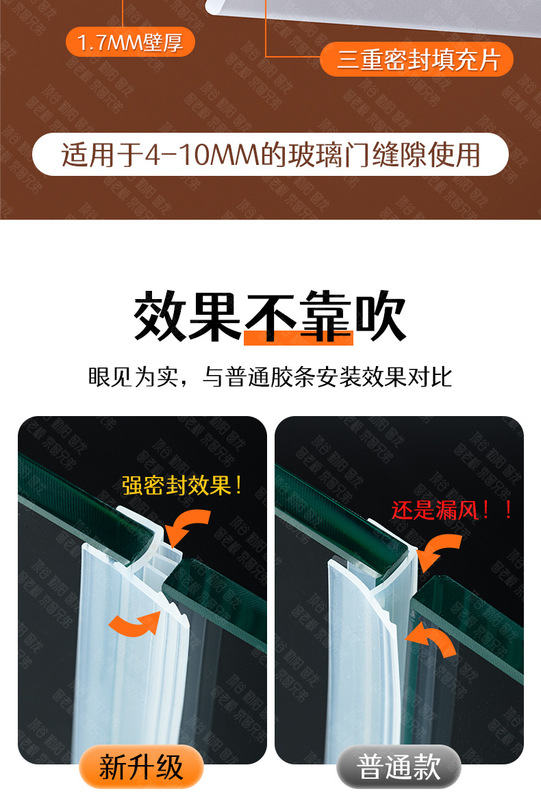 1.7MM壁厚

三重密封填充片

适用于4-10MM的玻璃门缝隙使用

效果不靠吹

眼见为实，与普通胶条安装效果对比

强密封效果！

新升级

还是漏风！！

普通款