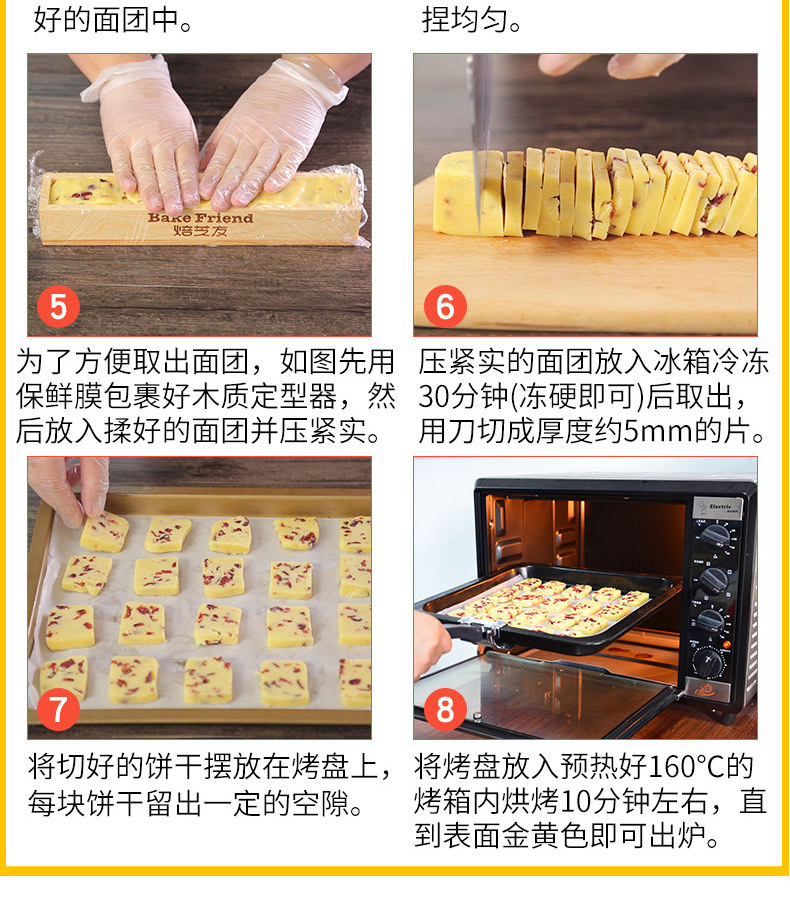 好的面团中。

捏均匀。

Bake Friend
焙芝友

5

为了方便取出面团，如图先用保鲜膜包裹好木质定型器，然后放入揉好的面团并压紧实。

6

压紧实的面团放入冰箱冷冻30分钟(冻硬即可)后取出，用刀切成厚度约5mm的片。

7

将切好的饼干摆放在烤盘上，每块饼干留出一定的空隙。

Electric

8

将烤盘放入预热好160°C的烤箱内烘烤10分钟左右，直到表面金黄色即可出炉。