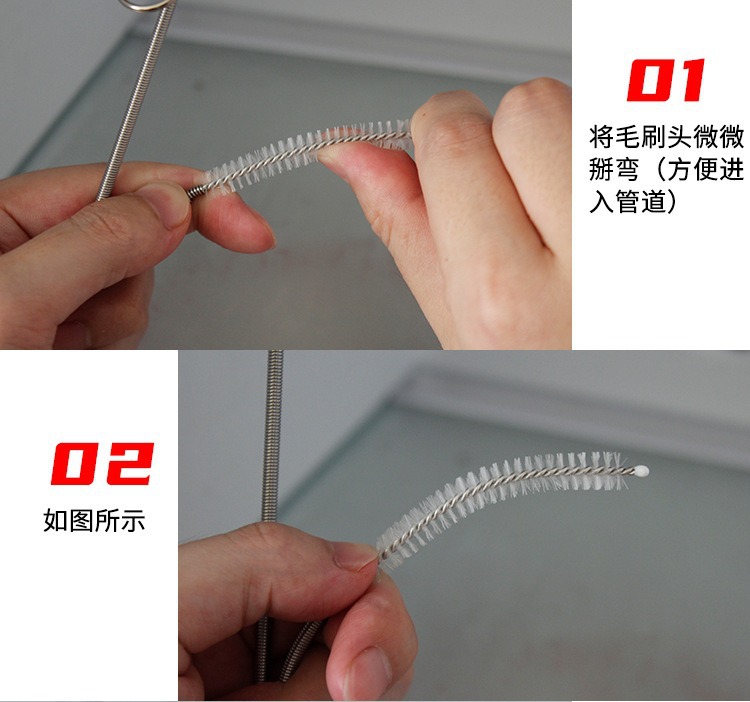 01
将毛刷头微微掰弯（方便进入管道）

02
如图所示