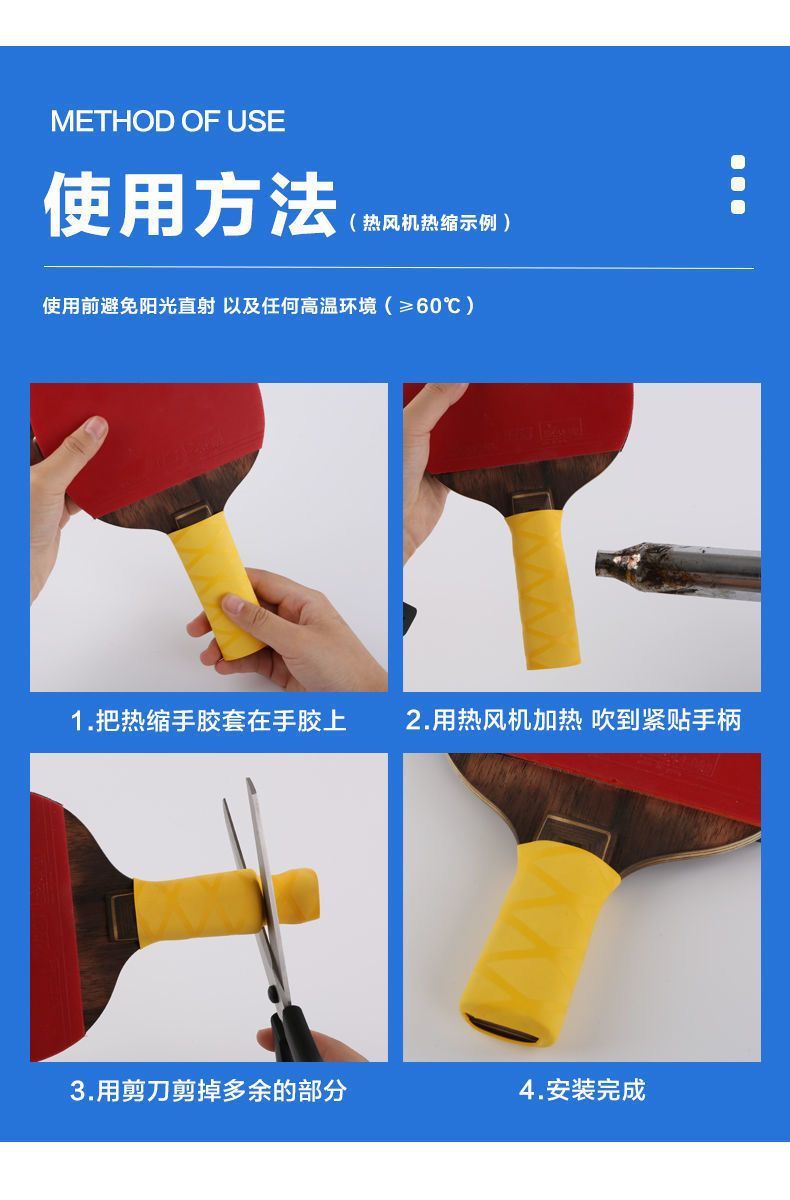 METHOD OF USE

使用方法（热风机热缩示例）

使用前避免阳光直射 以及任何高温环境（≥60℃）

1.把热缩手胶套在手胶上

2.用热风机加热 吹到紧贴手柄

3.用剪刀剪掉多余的部分

4.安装完成