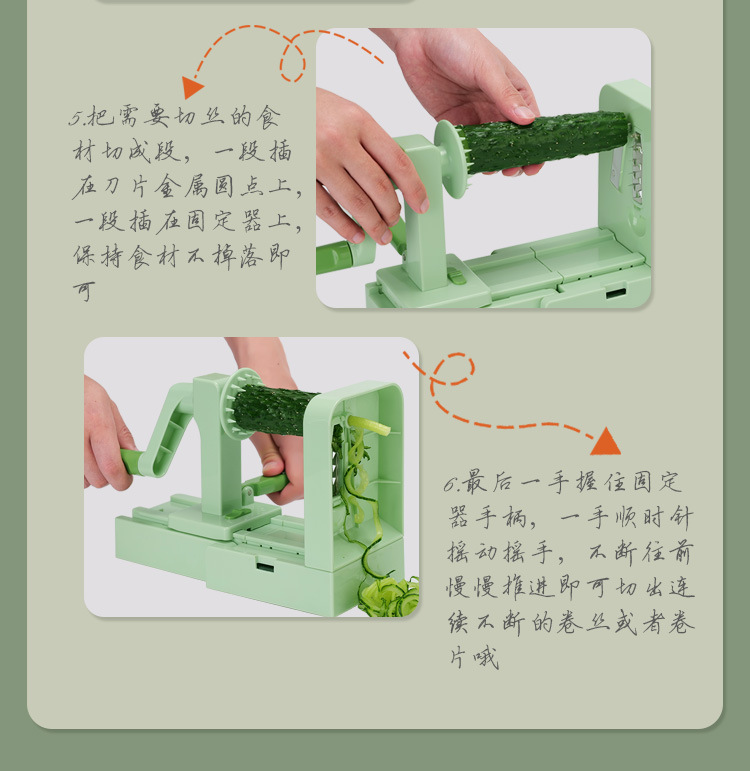 5.把需要切丝的食材切成段，一段插在刀片金属圆点上，一段插在固定器上，保持食材不掉落即可

6.最后一手握住固定器手柄，一手顺时针摇动摇手，不断往前慢慢推进即可切出连续不断的卷丝或者卷片哦