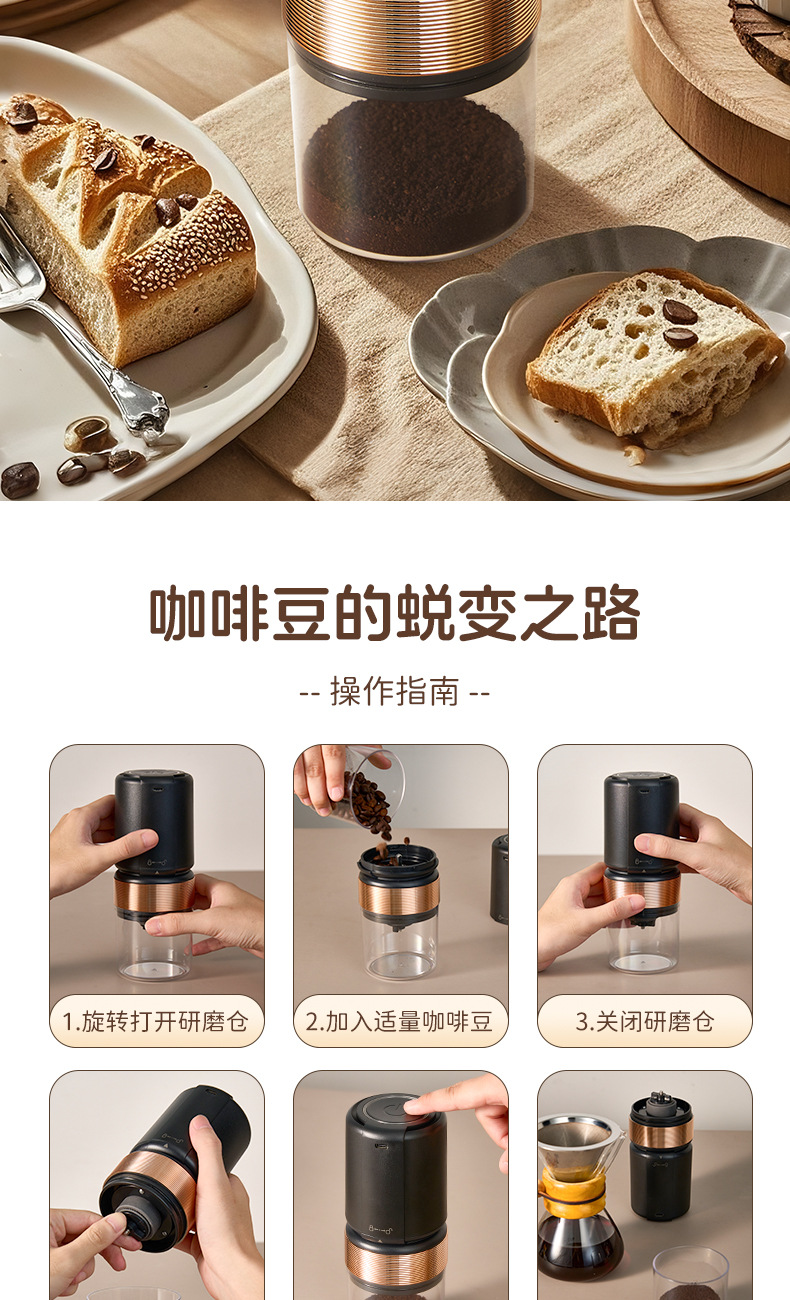 咖啡豆的蜕变之路

-- 操作指南 --

1.旋转打开研磨仓

2.加入适量咖啡豆

3.关闭研磨仓