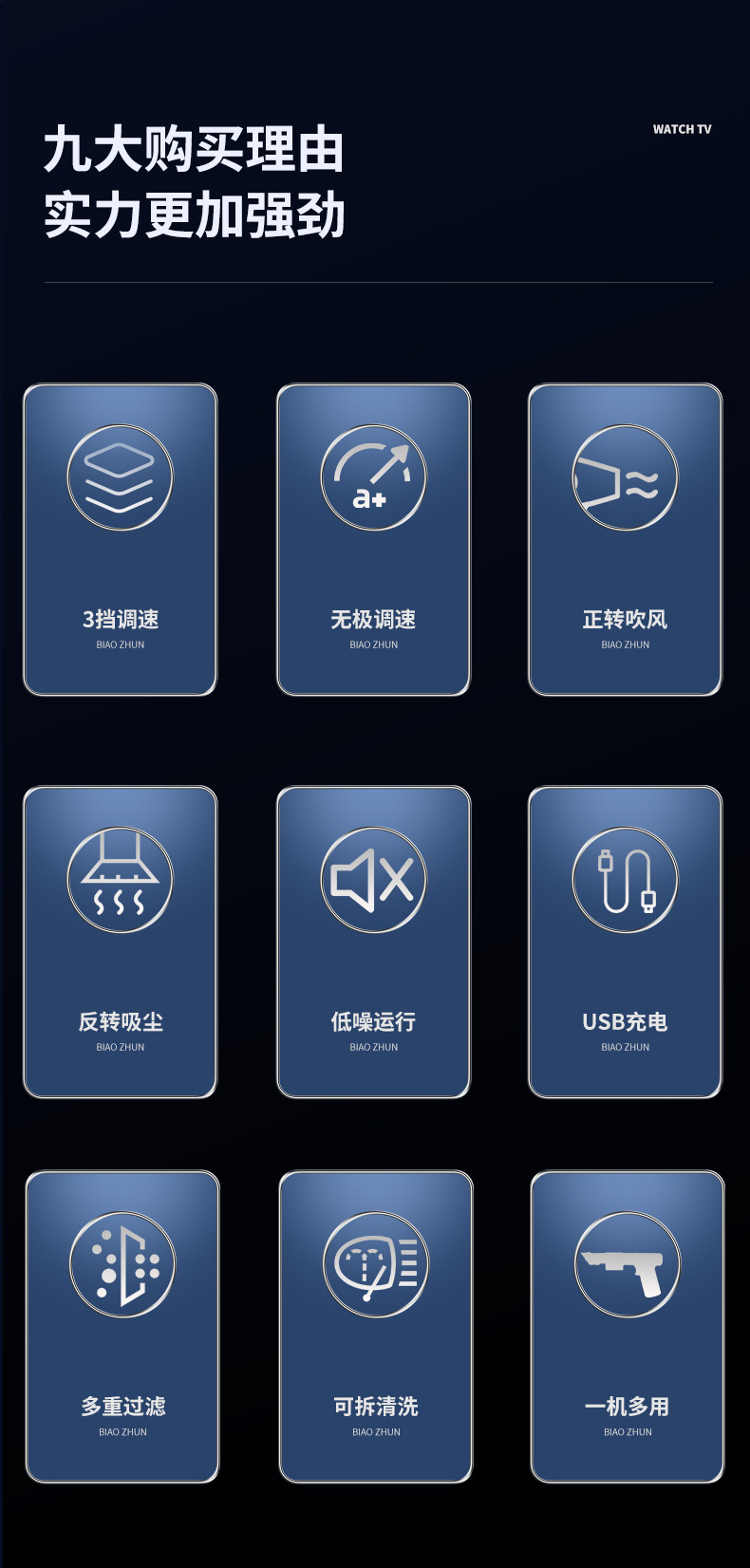 九大购买理由
实力更加强劲

WATCH TV

a+

3挡调速
BIAO ZHUN

无极调速
BIAO ZHUN

正转吹风
BIAO ZHUN

反转吸尘
BIAO ZHUN

低噪运行
BIAO ZHUN

USB充电
BIAO ZHUN

多重过滤
BIAO ZHUN

可拆清洗
BIAO ZHUN

一机多用
BIAO ZHUN