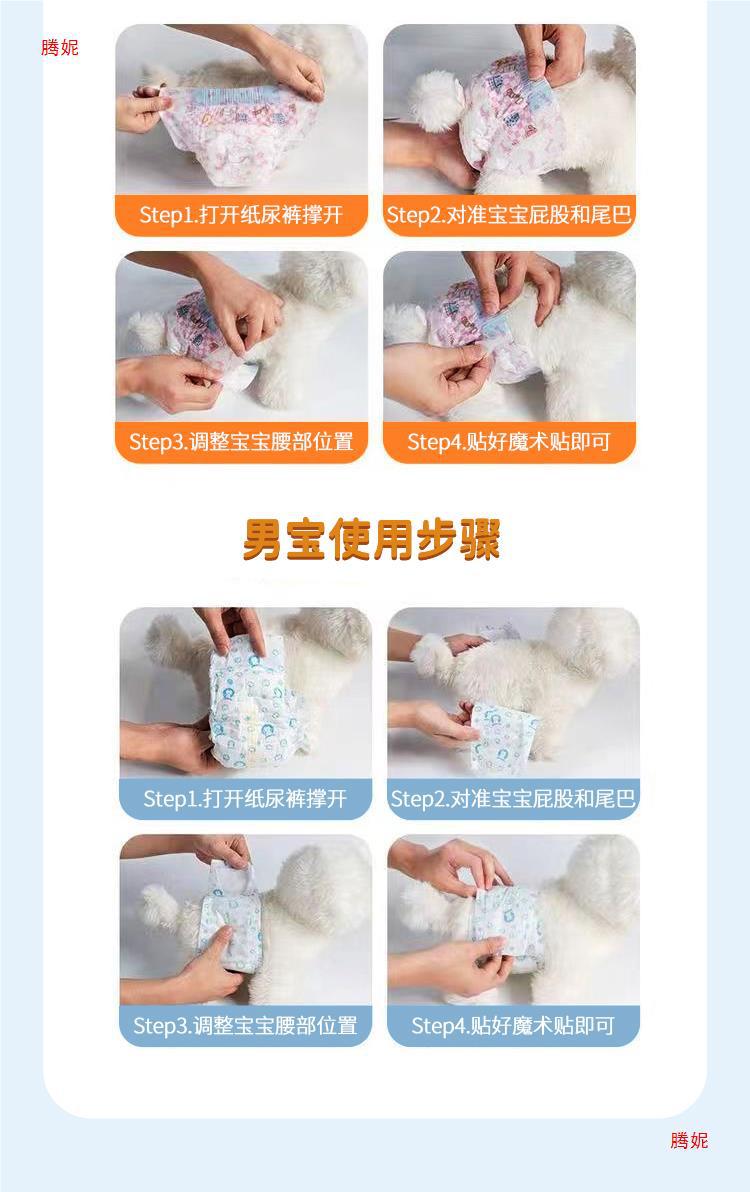 腾妮

Step1.打开纸尿裤撑开

Step2.对准宝宝屁股和尾巴

Step3.调整宝宝腰部位置

Step4.贴好魔术贴即可

男宝使用步骤

Step1.打开纸尿裤撑开

Step2.对准宝宝屁股和尾巴

Step3.调整宝宝腰部位置

Step4.贴好魔术贴即可

腾妮