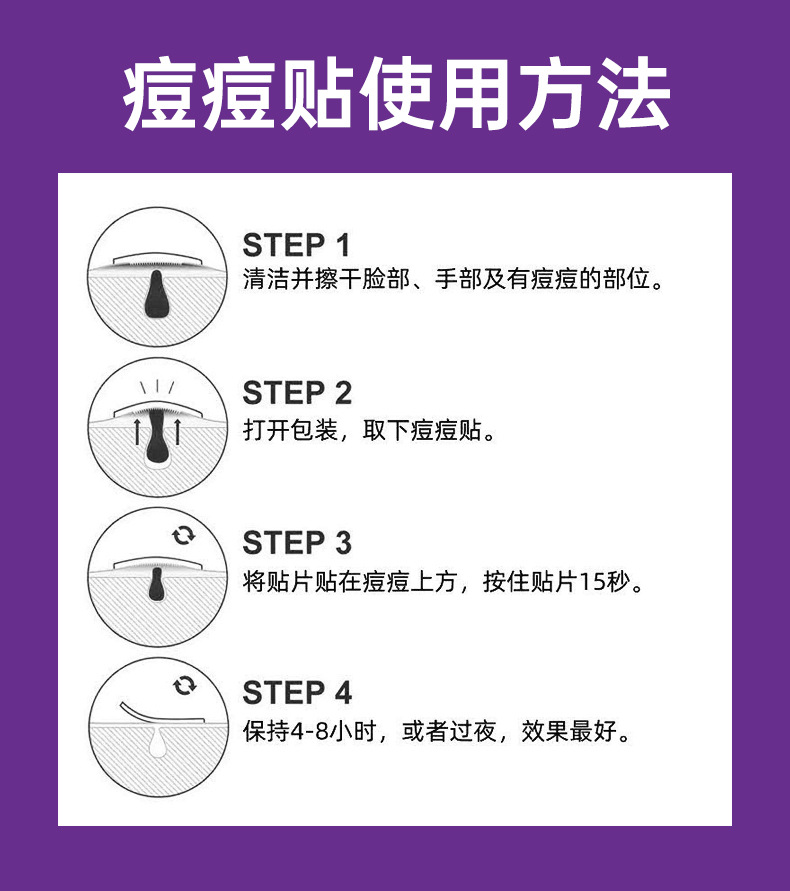 痘痘贴使用方法

STEP 1
清洁并擦干脸部、手部及有痘痘的部位。

STEP 2
打开包装，取下痘痘贴。

STEP 3
将贴片贴在痘痘上方，按住贴片15秒。

STEP 4
保持4-8小时，或者过夜，效果最好。