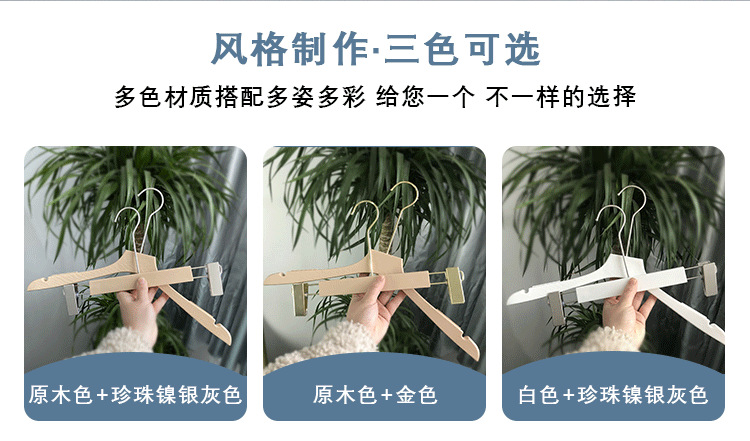 风格制作·三色可选

多色材质搭配多姿多彩 给您一个 不一样的选择

原木色+珍珠镍银灰色

原木色+金色

白色+珍珠镍银灰色