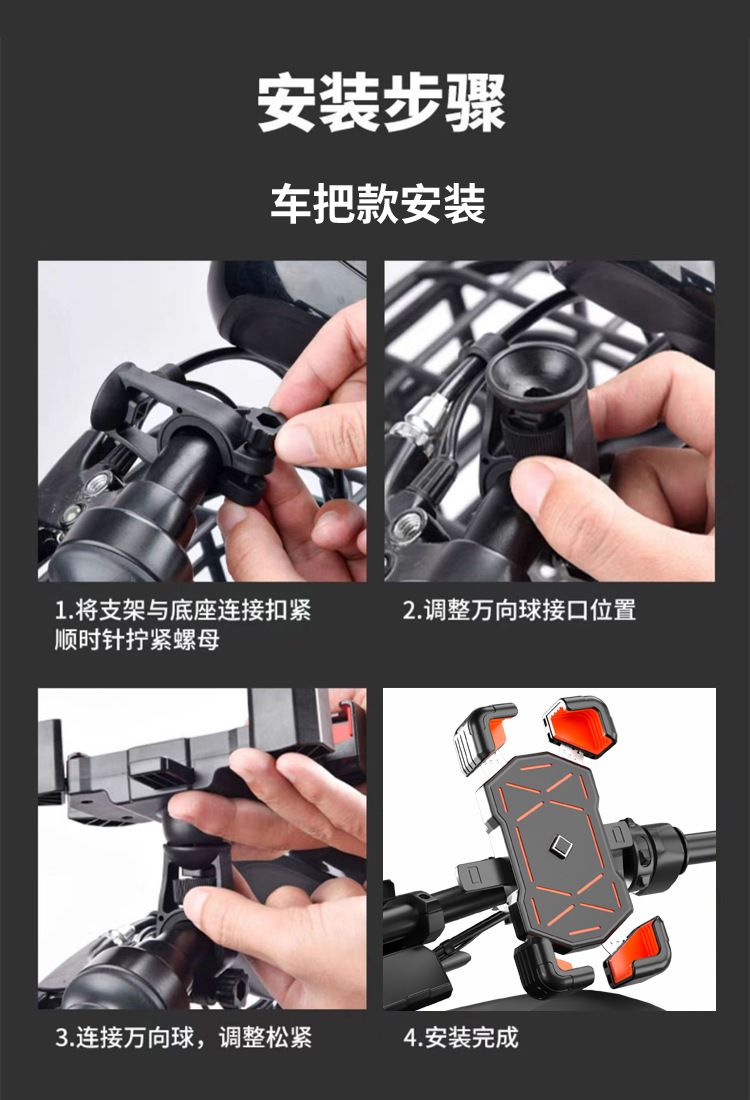 安装步骤

车把款安装

1.将支架与底座连接扣紧
顺时针拧紧螺母

2.调整万向球接口位置

3.连接万向球，调整松紧

4.安装完成