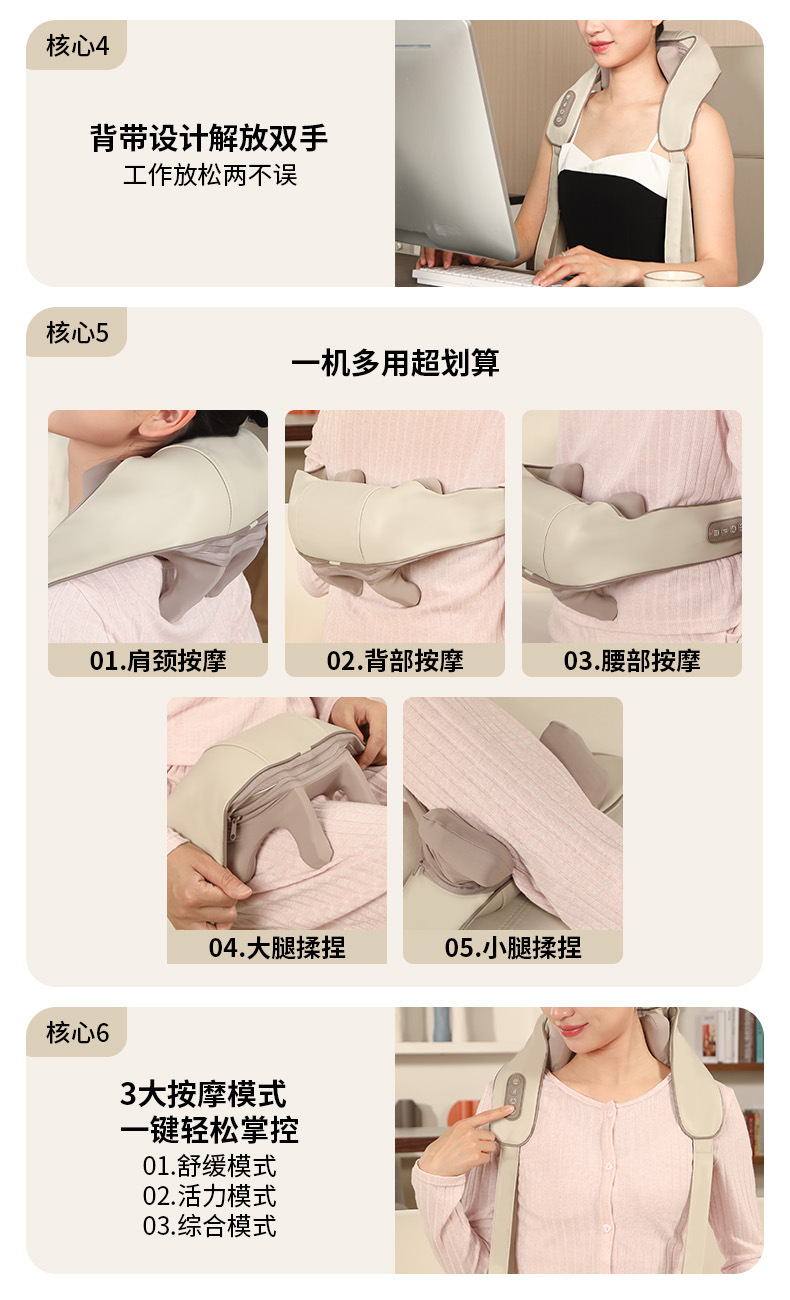 核心4

背带设计解放双手
工作放松两不误

核心5

一机多用超划算

01.肩颈按摩

02.背部按摩

03.腰部按摩

04.大腿揉捏

05.小腿揉捏

核心6

3大按摩模式
一键轻松掌控
01.舒缓模式
02.活力模式
03.综合模式