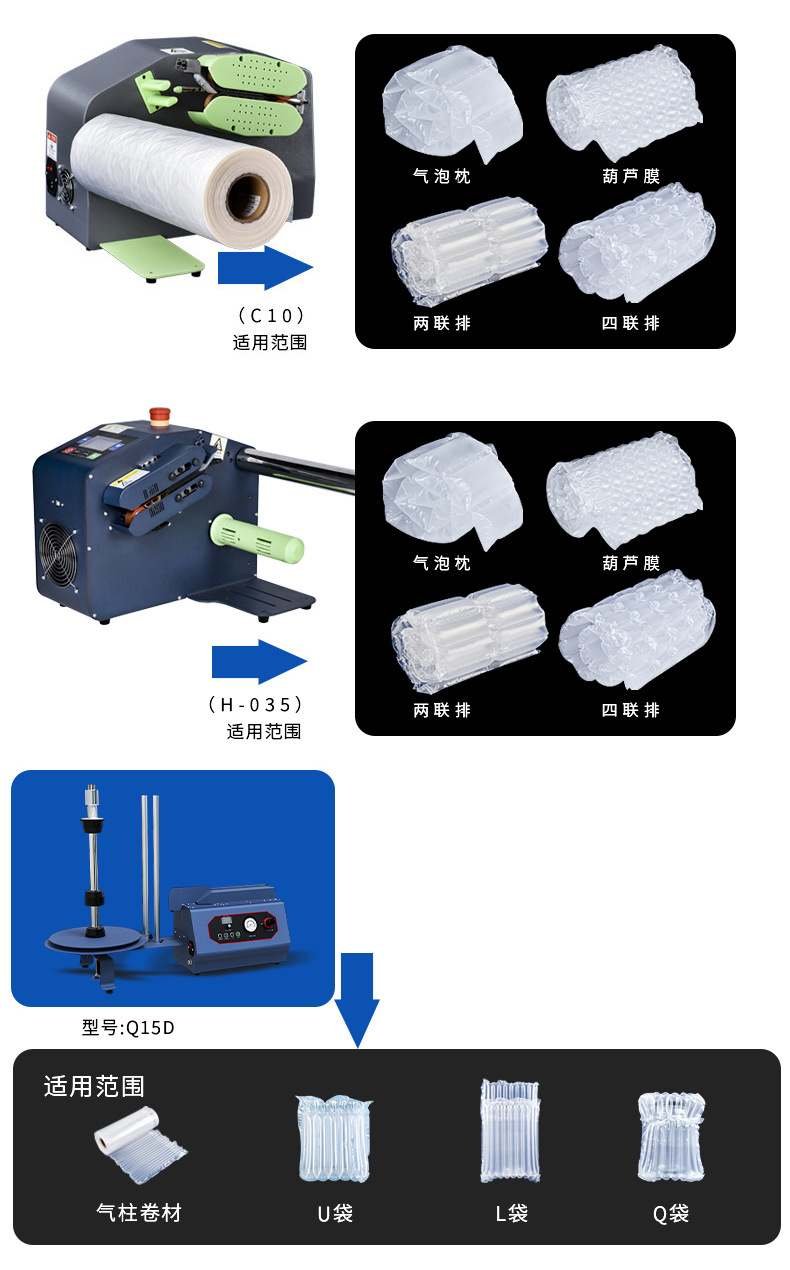 （C10）
适用范围

气泡枕
葫芦膜
两联排
四联排

（H-035）
适用范围

气泡枕
葫芦膜
两联排
四联排

型号:Q15D

适用范围
气柱卷材
U袋
L袋
Q袋