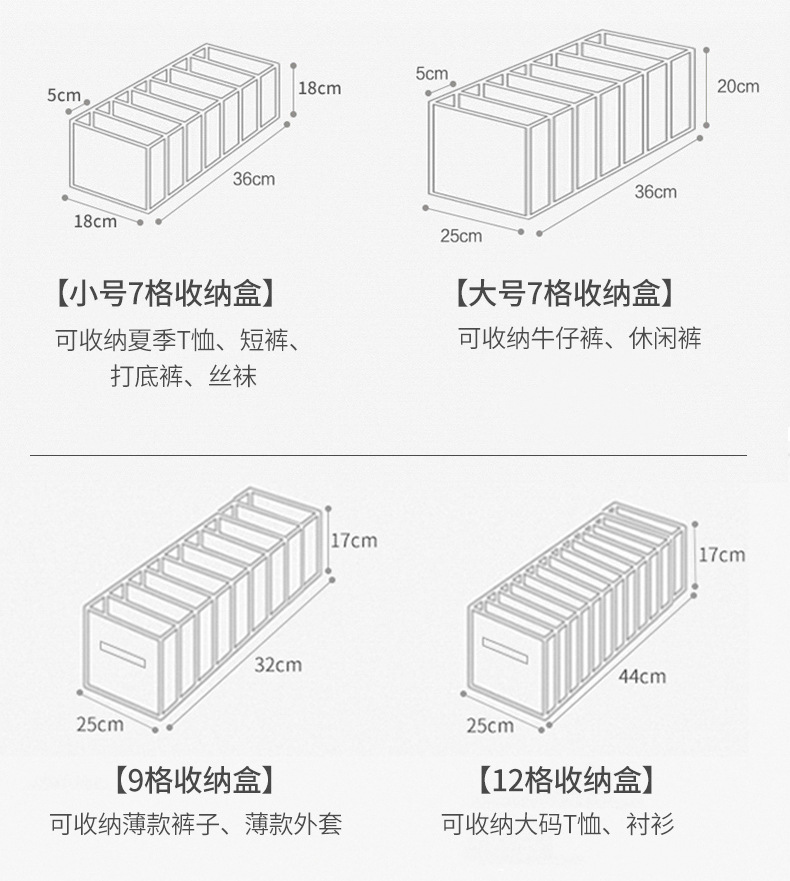 5cm
18cm
36cm
18cm

【小号7格收纳盒】
可收纳夏季T恤、短裤、打底裤、丝袜

5cm
20cm
36cm
25cm

【大号7格收纳盒】
可收纳牛仔裤、休闲裤

17cm
32cm
25cm

【9格收纳盒】
可收纳薄款裤子、薄款外套

17cm
44cm
25cm

【12格收纳盒】
可收纳大码T恤、衬衫