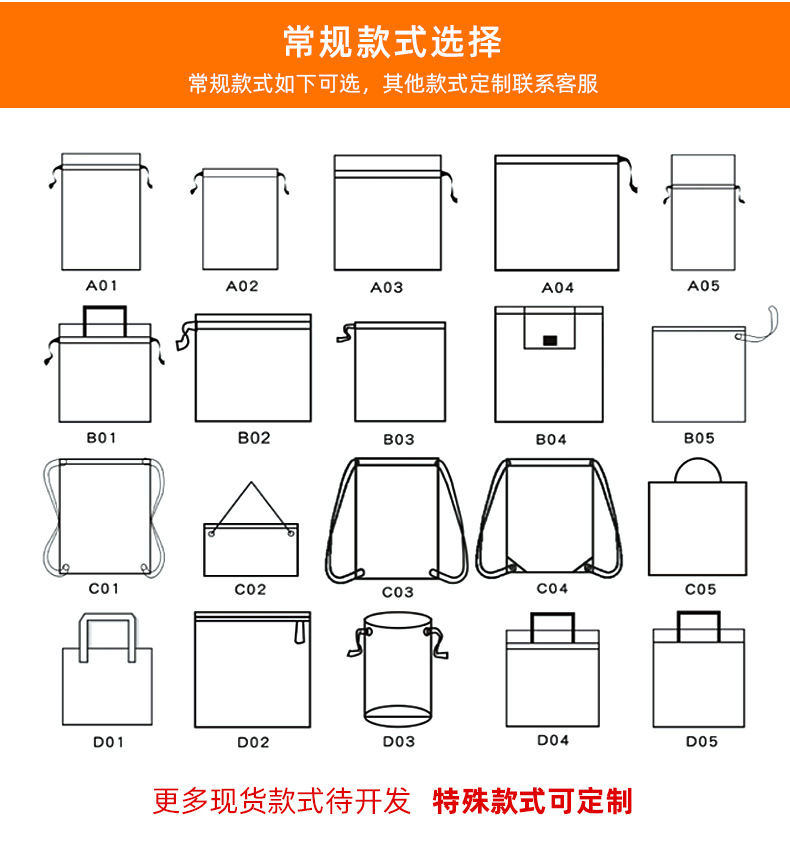 常规款式选择

常规款式如下可选，其他款式定制联系客服

A01 A02 A03 A04 A05

B01 B02 B03 B04 B05

C01 C02 C03 C04 C05

D01 D02 D03 D04 D05

更多现货款式待开发 特殊款式可定制