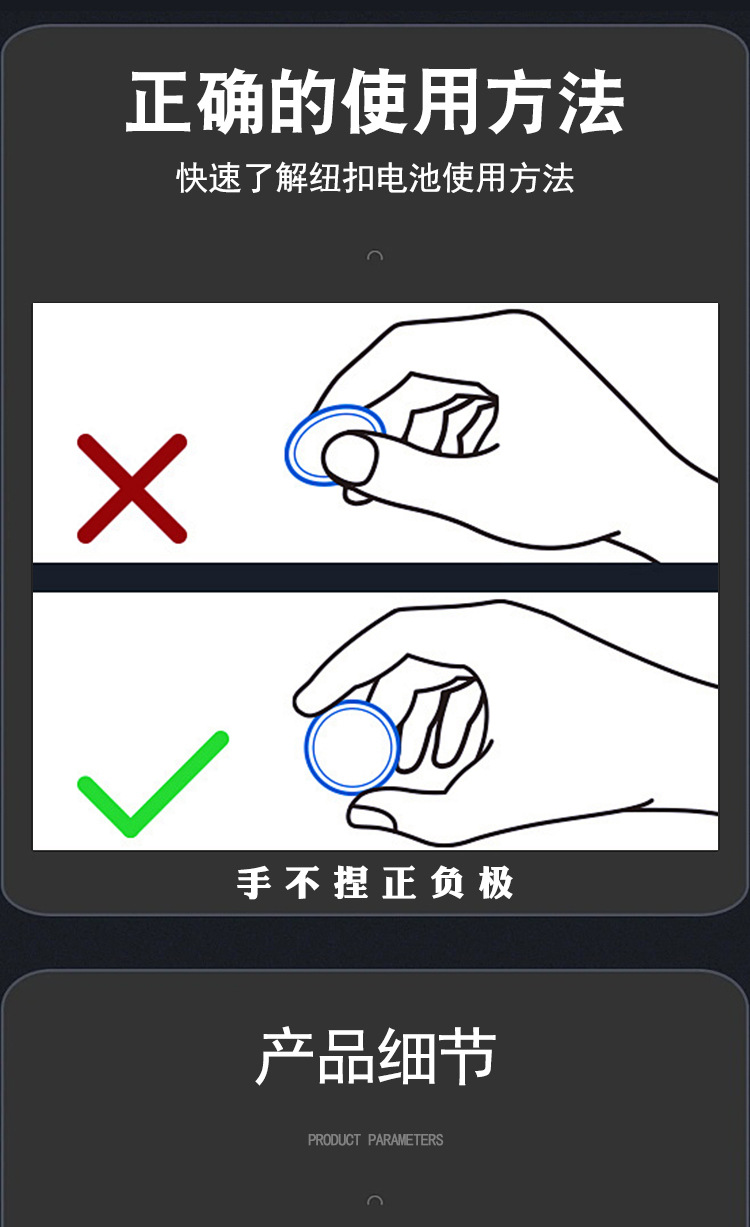 正确的使用方法

快速了解纽扣电池使用方法

手不捏正负极

产品细节

PRODUCT PARAMETERS