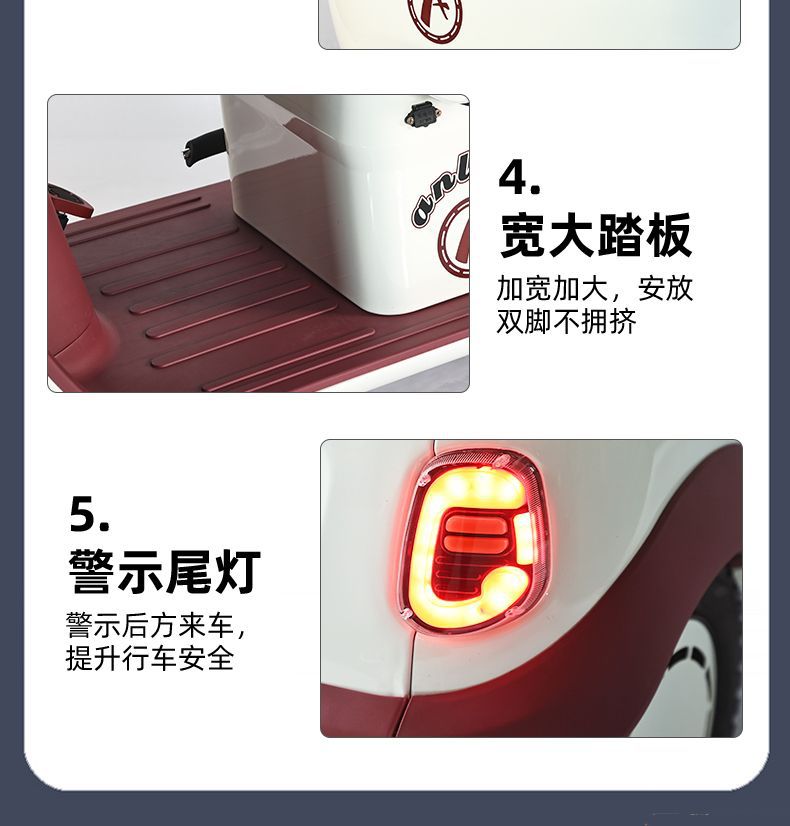 4.
宽大踏板
加宽加大，安放双脚不拥挤

5.
警示尾灯
警示后方来车，提升行车安全