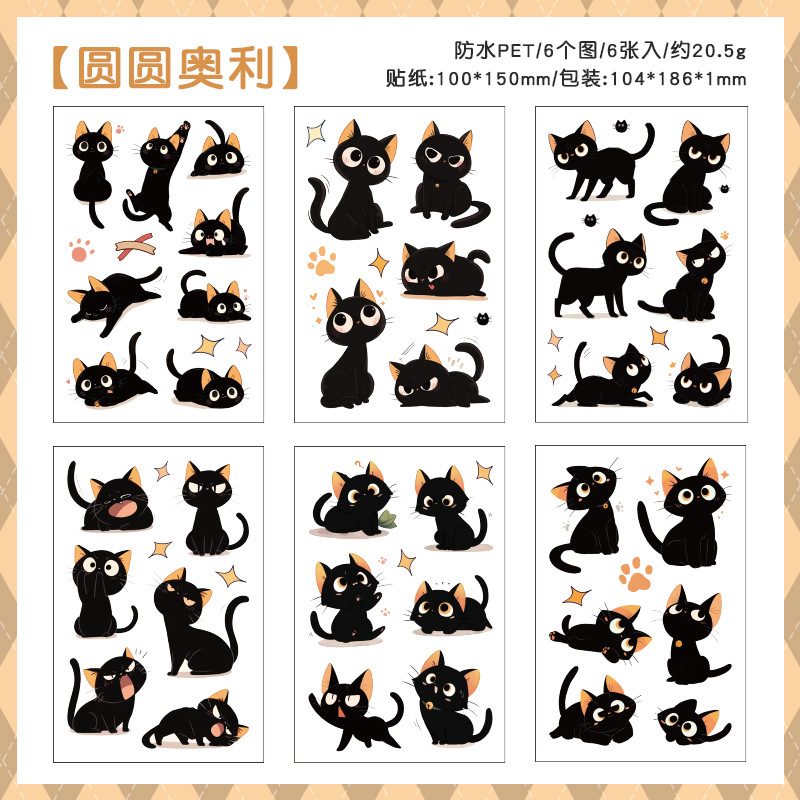 【圆圆奥利】

防水PET/6个图/6张入/约20.5g
贴纸:100*150mm/包装:104*186*1mm