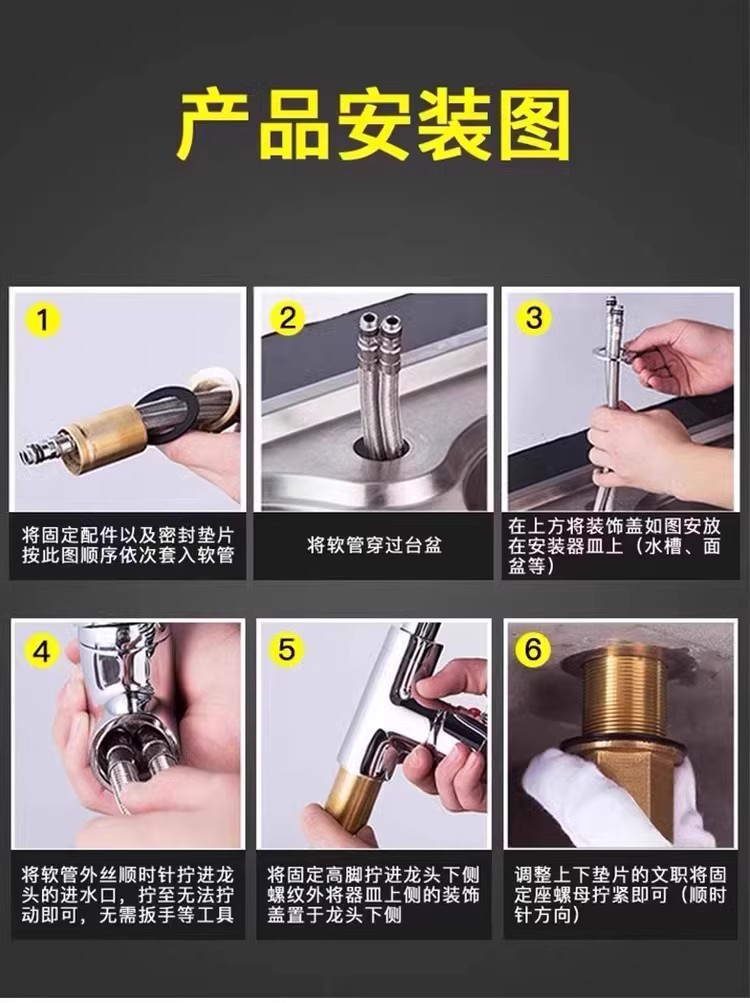 产品安装图

1
将固定配件以及密封垫片按此图顺序依次套入软管

2
将软管穿过台盆

3
在上方将装饰盖如图安放在安装器皿上（水槽、面盆等）

4
将软管外丝顺时针拧进龙头的进水口，拧至无法拧动即可，无需扳手等工具

5
将固定高脚拧进龙头下侧螺纹外将器皿上侧的装饰盖置于龙头下侧

6
调整上下垫片的文职将固定座螺母拧紧即可（顺时针方向）