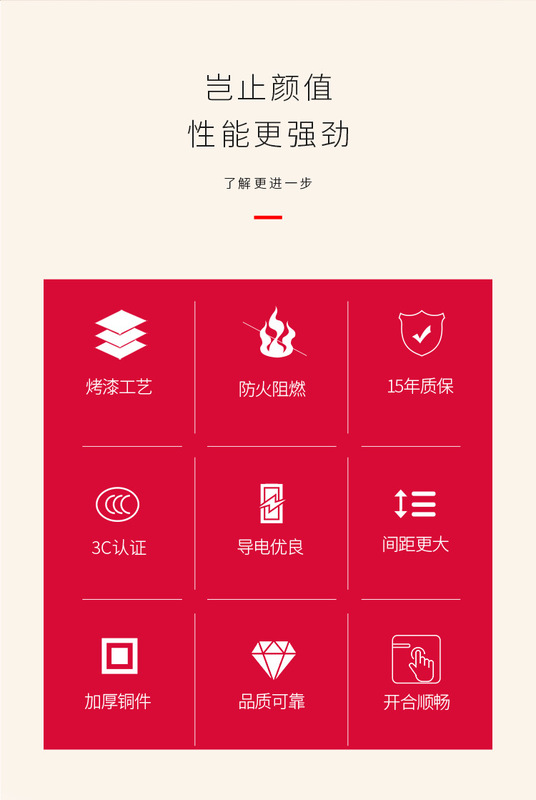 岂止颜值
性能更强劲

了解更进一步

烤漆工艺

防火阻燃

15年质保

3C认证

导电优良

间距更大

加厚铜件

品质可靠

开合顺畅