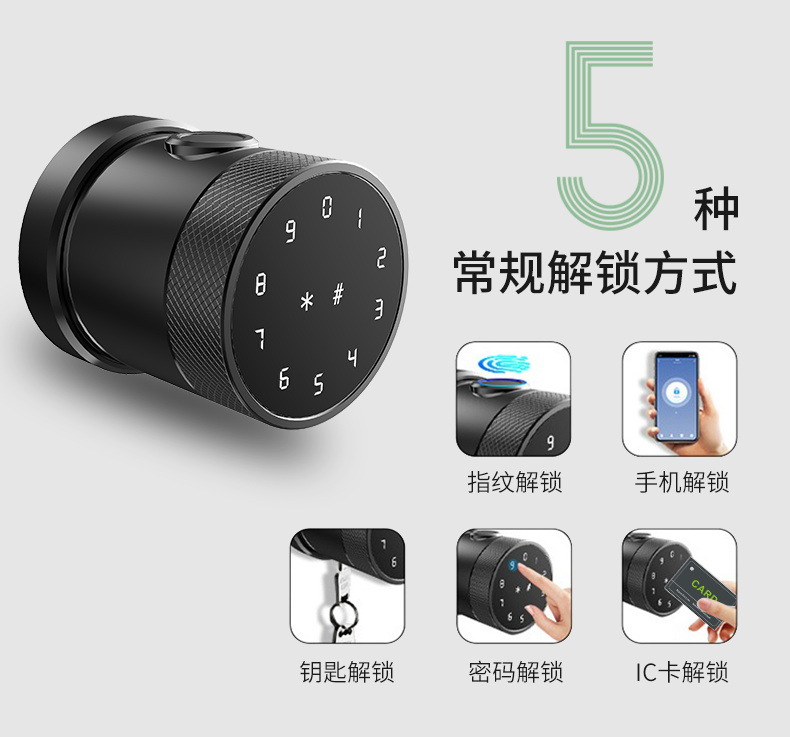 5
种
常规解锁方式

0 1 2 3 4 5 6 7 8 9 * #

指纹解锁
手机解锁
钥匙解锁
密码解锁
CARD
IC卡解锁