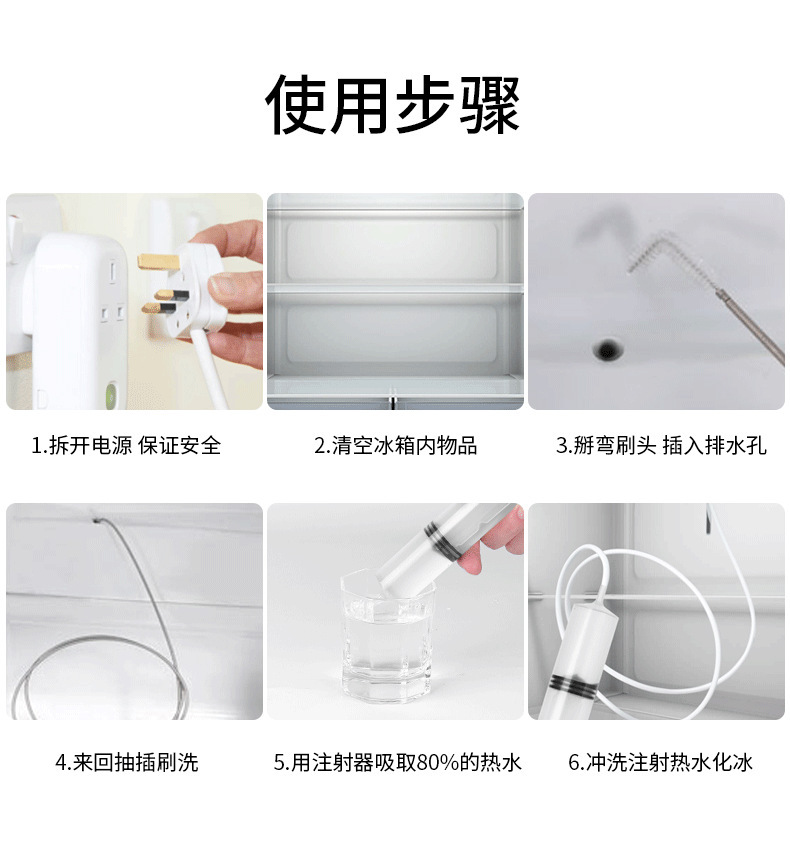 使用步骤

1.拆开电源 保证安全

2.清空冰箱内物品

3.掰弯刷头 插入排水孔

4.来回抽插刷洗

5.用注射器吸取80%的热水

6.冲洗注射热水化冰